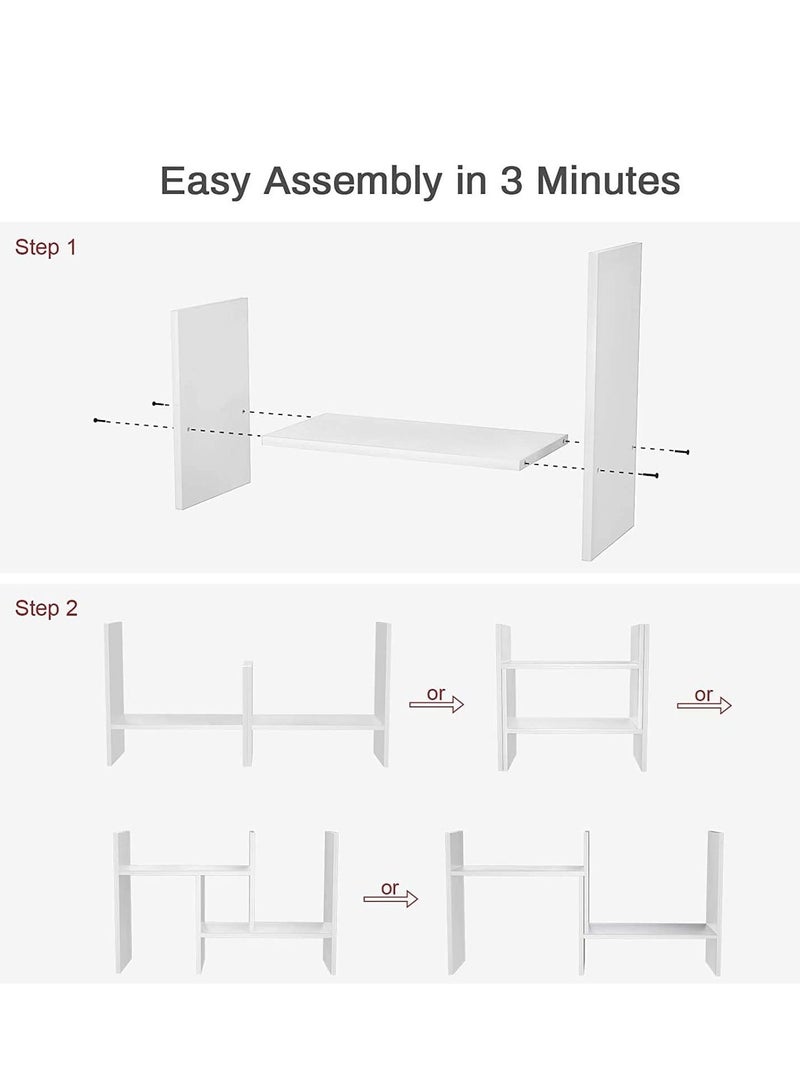 Easy Assembly in 3 Minutes

Step 1

Step 2

or

or

or