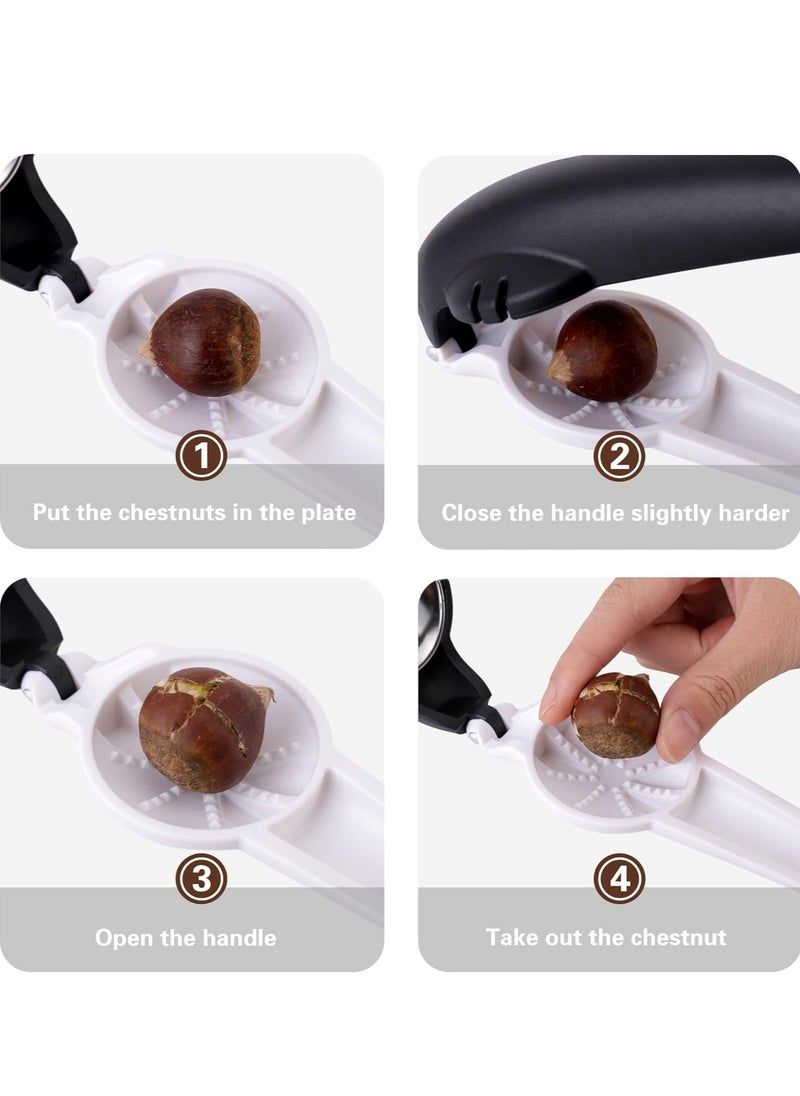 1
Put the chestnuts in the plate

2
Close the handle slightly harder

3
Open the handle

4
Take out the chestnut