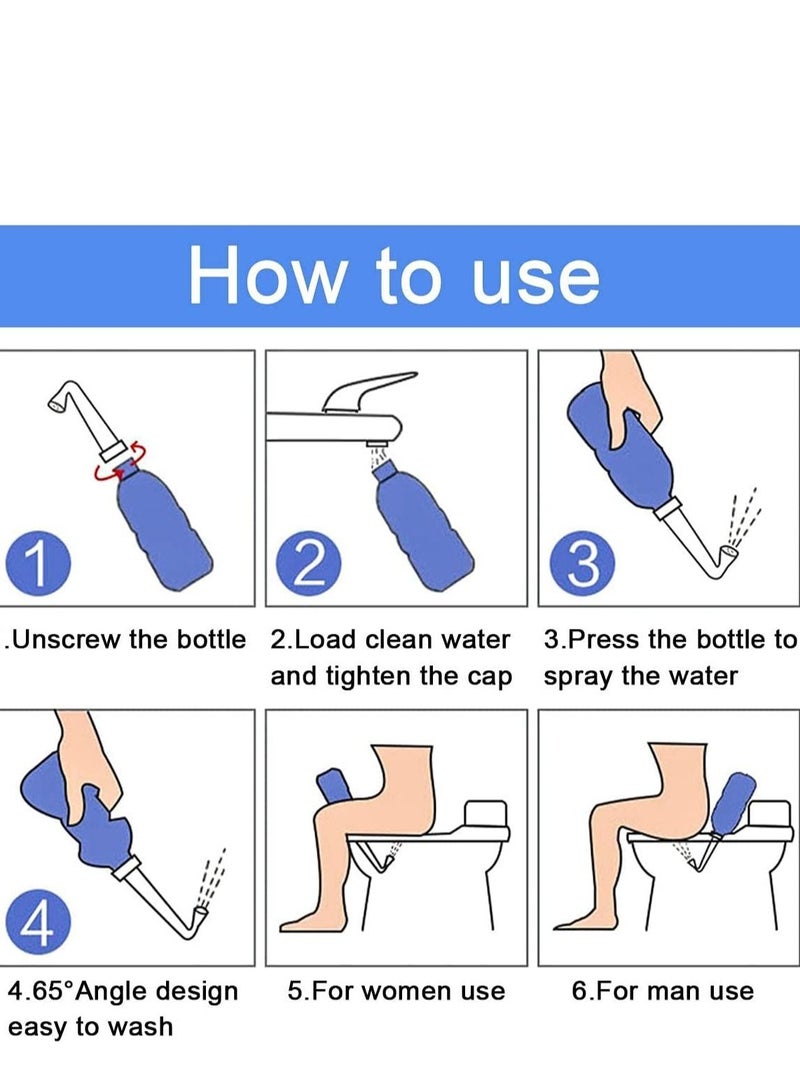 How to use

1

2

3

.Unscrew the bottle

2.Load clean water and tighten the cap

3.Press the bottle to spray the water

4

4.65°Angle design easy to wash

5.For women use

6.For man use