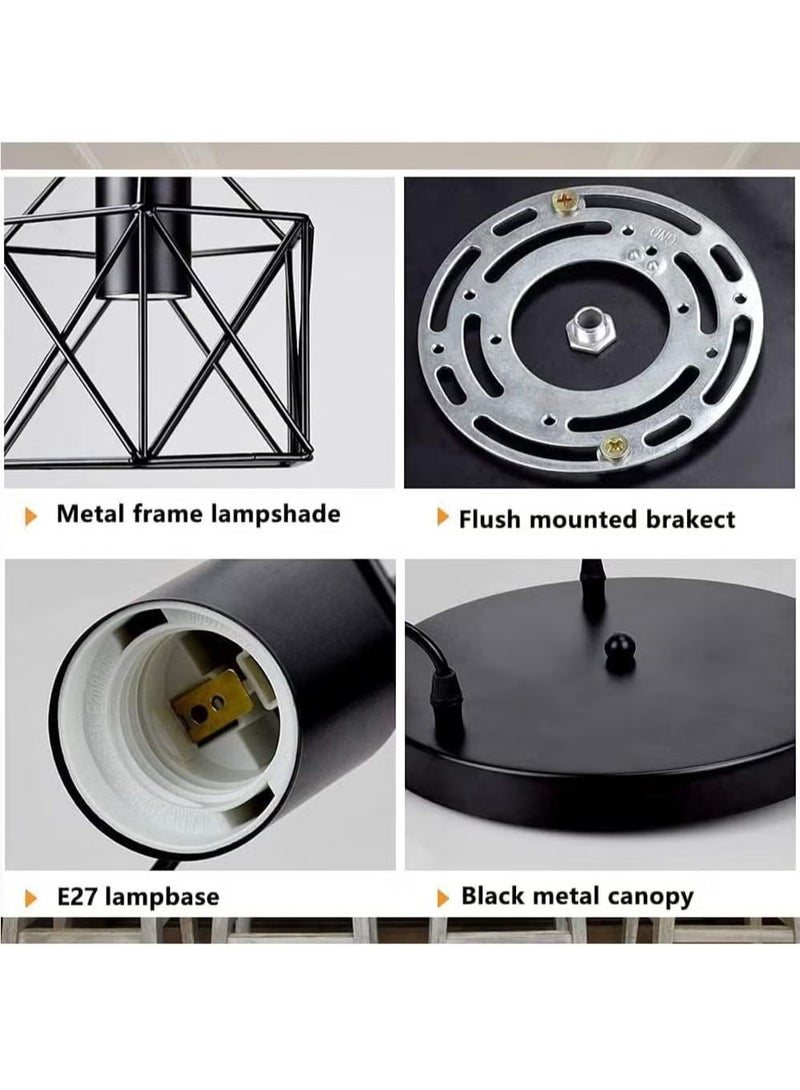 Metal frame lampshade

Flush mounted brakect

E27 lampbase

Black metal canopy