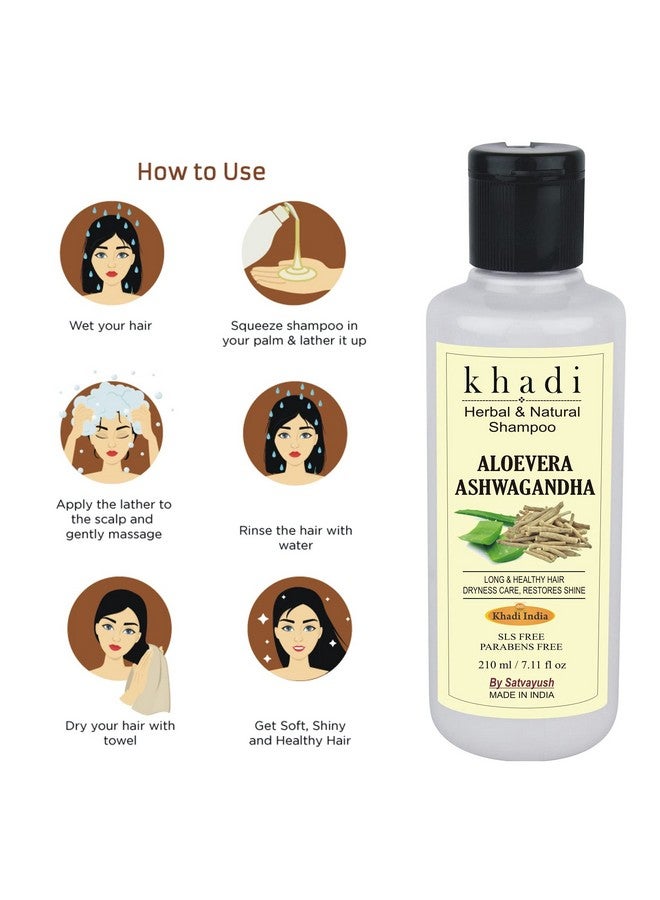 How to Use

Wet your hair

Squeeze shampoo in your palm & lather it up

Apply the lather to the scalp and gently massage

Rinse the hair with water

Dry your hair with towel

Get Soft, Shiny and Healthy Hair

khadi
Herbal & Natural Shampoo

ALOEVERA ASHWAGANDHA

LONG & HEALTHY HAIR
DRYNESS CARE, RESTORES SHINE

Khadi India

SLS FREE
PARABENS FREE
210 ml / 7.11 fl oz

By Satvayush
MADE IN INDIA