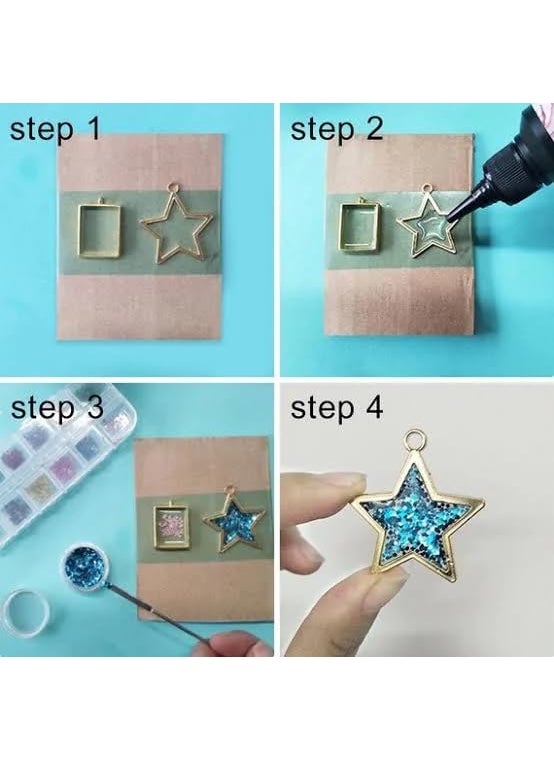 step 1

step 2

step 3

step 4