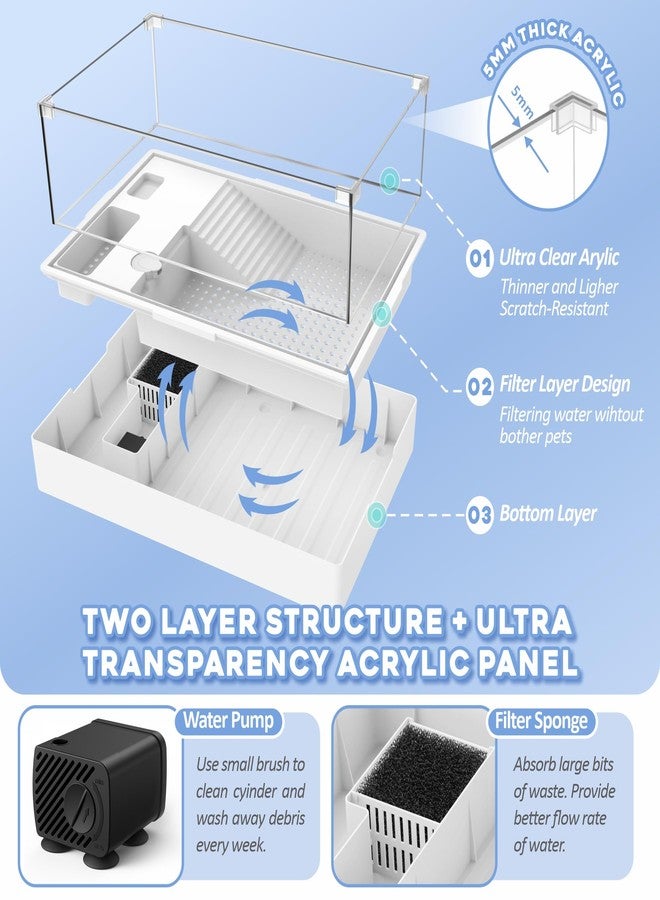 5MM THICK ACRYLIC

5mm

01 Ultra Clear Arylic
Thinner and Ligher
Scratch-Resistant

02 Filter Layer Design
Filtering water wihtout bother pets

03 Bottom Layer

TWO LAYER STRUCTURE + ULTRA TRANSPARENCY ACRYLIC PANEL

Water Pump
Use small brush to clean cyinder and wash away debris every week.

Filter Sponge
Absorb large bits of waste. Provide better flow rate of water.