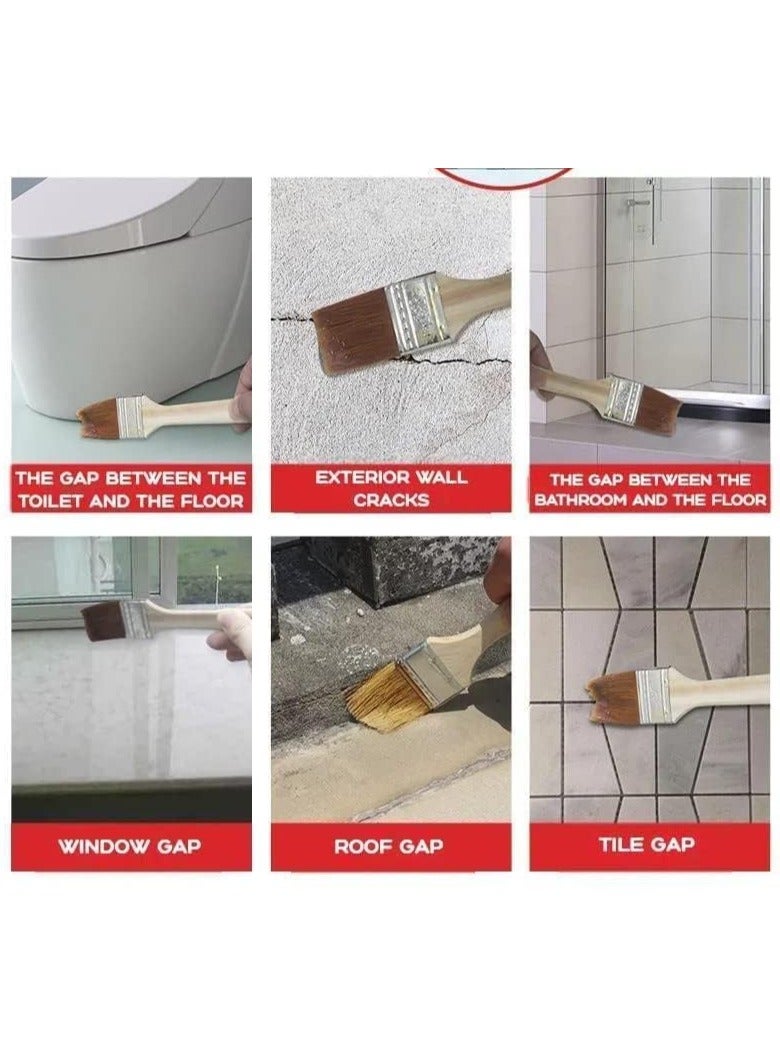 THE GAP BETWEEN THE TOILET AND THE FLOOR

EXTERIOR WALL CRACKS

THE GAP BETWEEN THE BATHROOM AND THE FLOOR

WINDOW GAP

ROOF GAP

TILE GAP