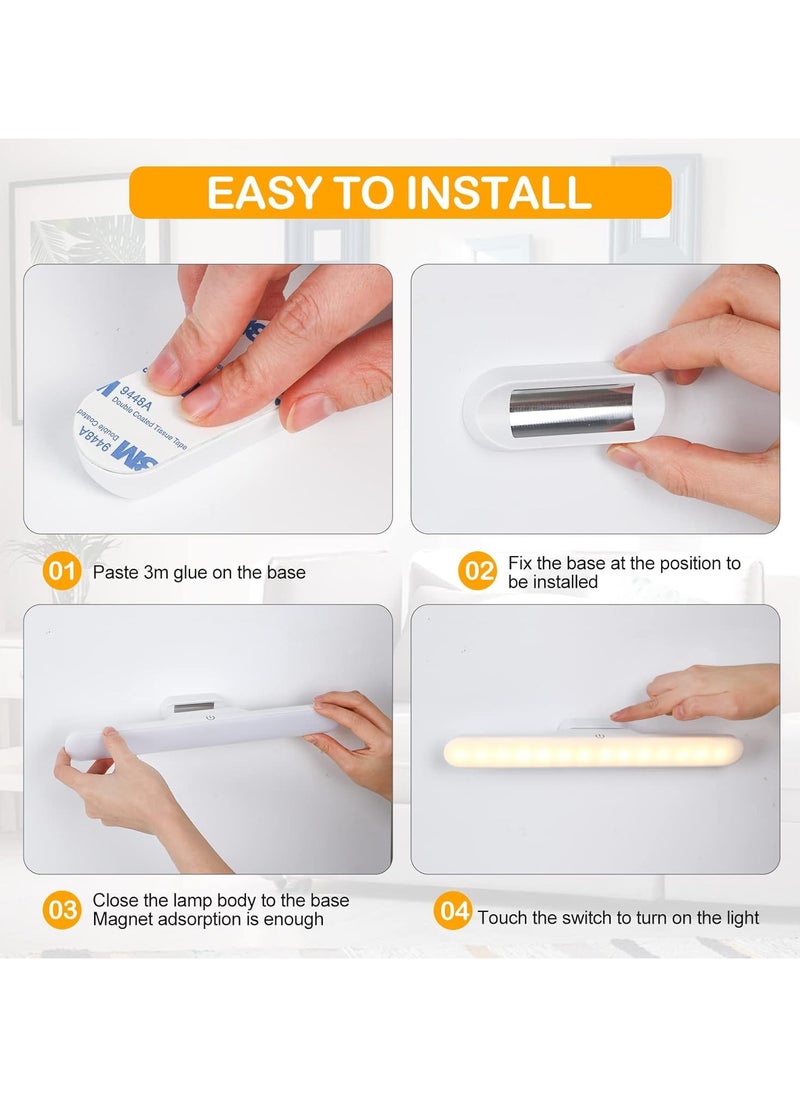 EASY TO INSTALL

3M 9448A Double Coated Tissue Tape
9448A

01 Paste 3m glue on the base

02 Fix the base at the position to be installed

03 Close the lamp body to the base Magnet adsorption is enough

04 Touch the switch to turn on the light