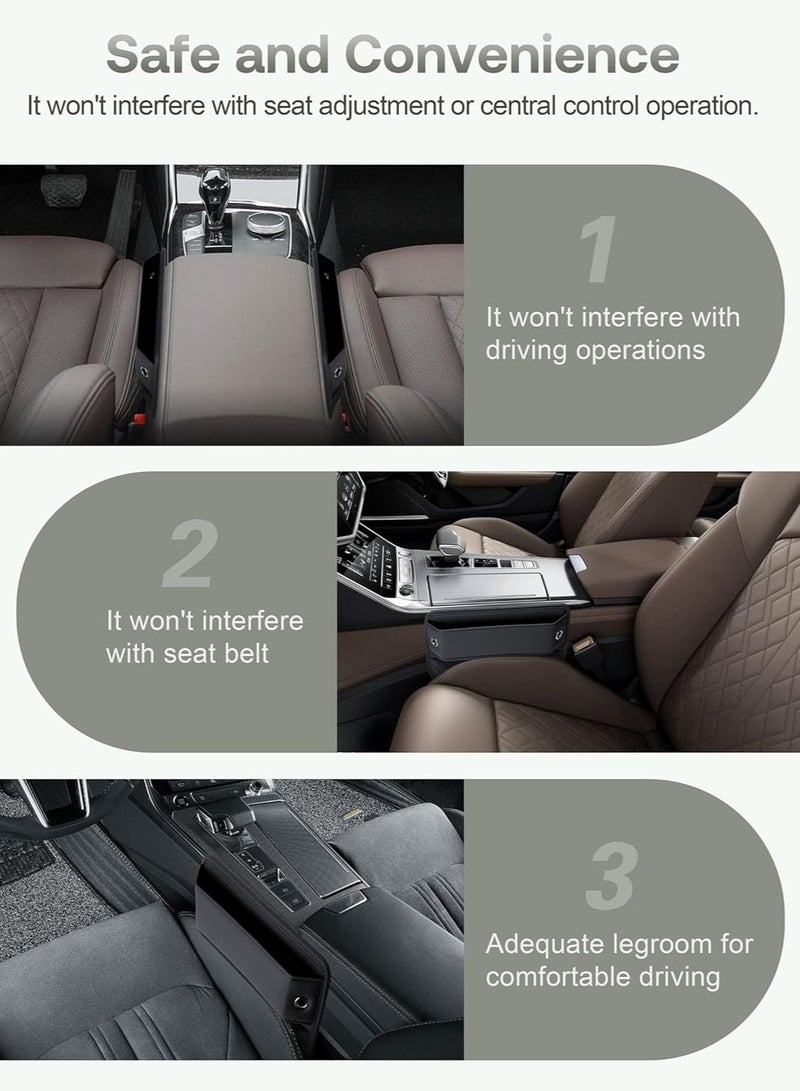 Safe and Convenience
It won't interfere with seat adjustment or central control operation.

1
It won't interfere with driving operations

2
It won't interfere with seat belt

3
Adequate legroom for comfortable driving