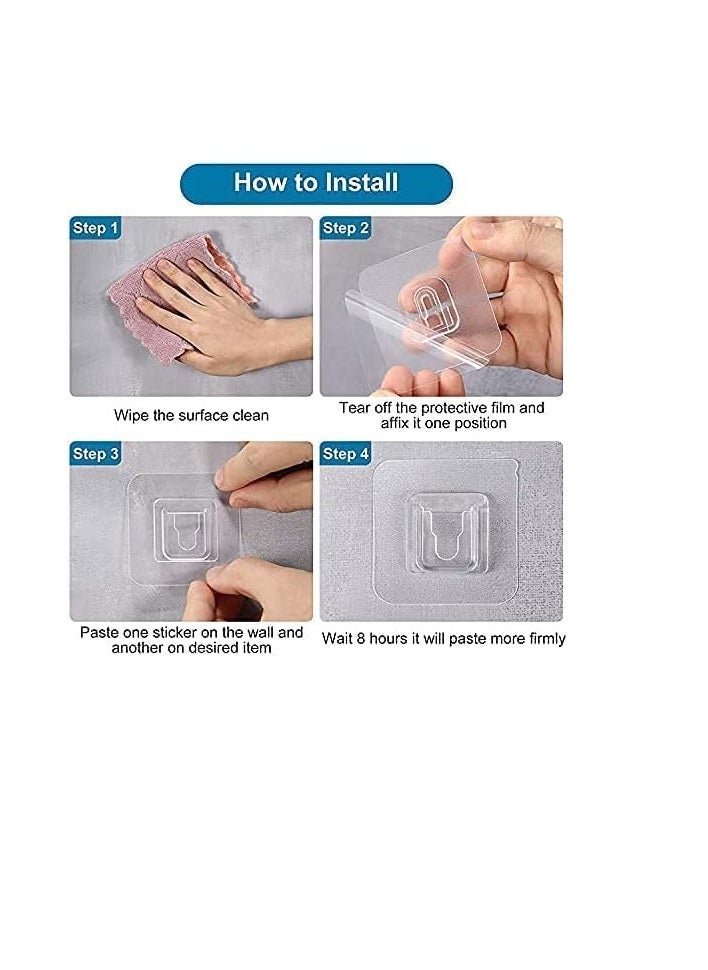 How to Install

Step 1

Wipe the surface clean

Step 2

Tear off the protective film and affix it one position

Step 3

Paste one sticker on the wall and another on desired item

Step 4

Wait 8 hours it will paste more firmly