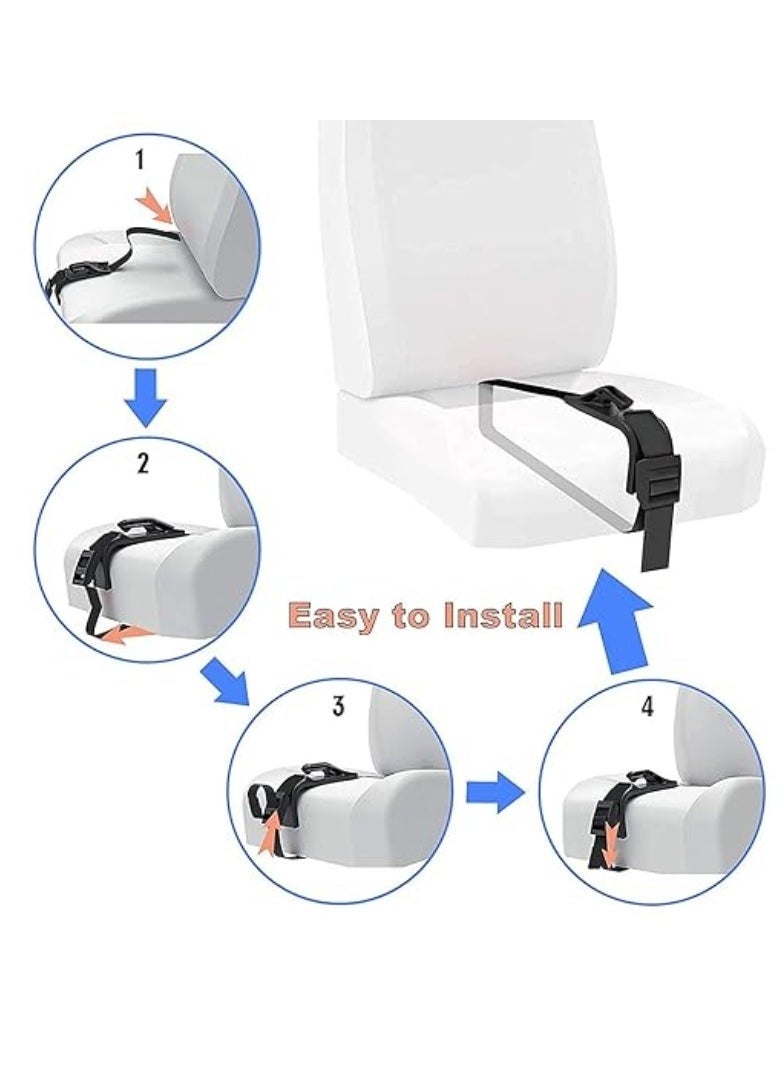 1

2

Easy to Install

3

4