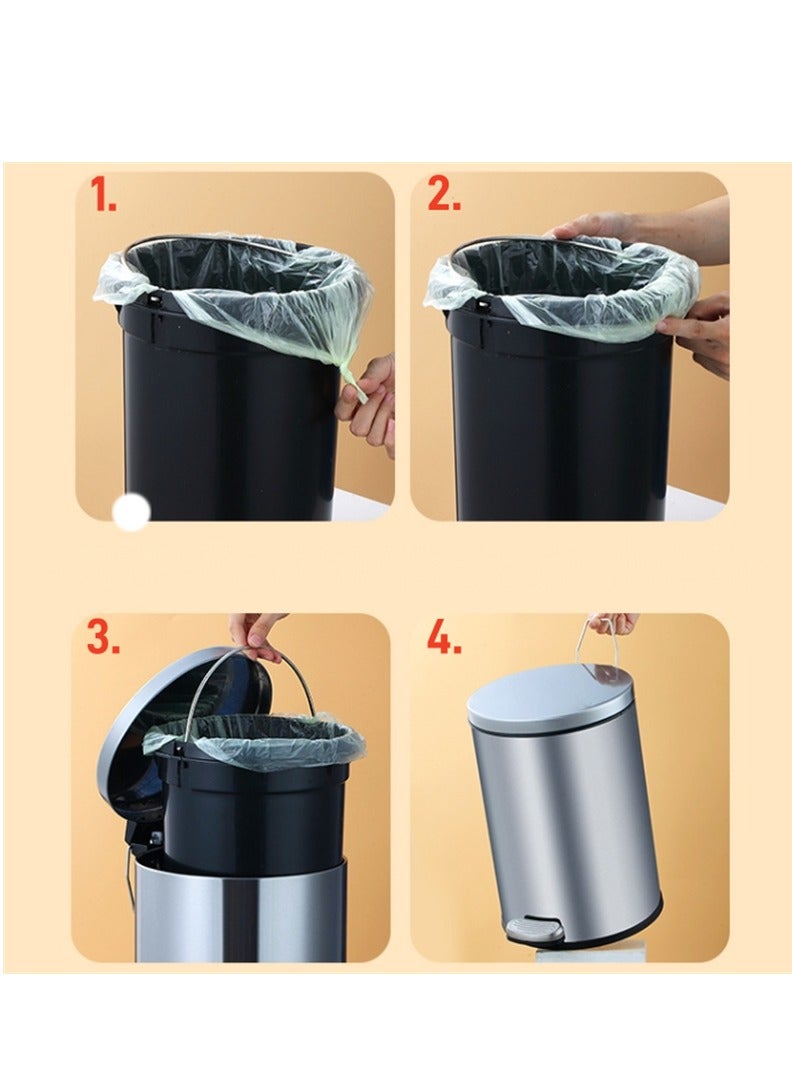 1.

2.

3.

4.