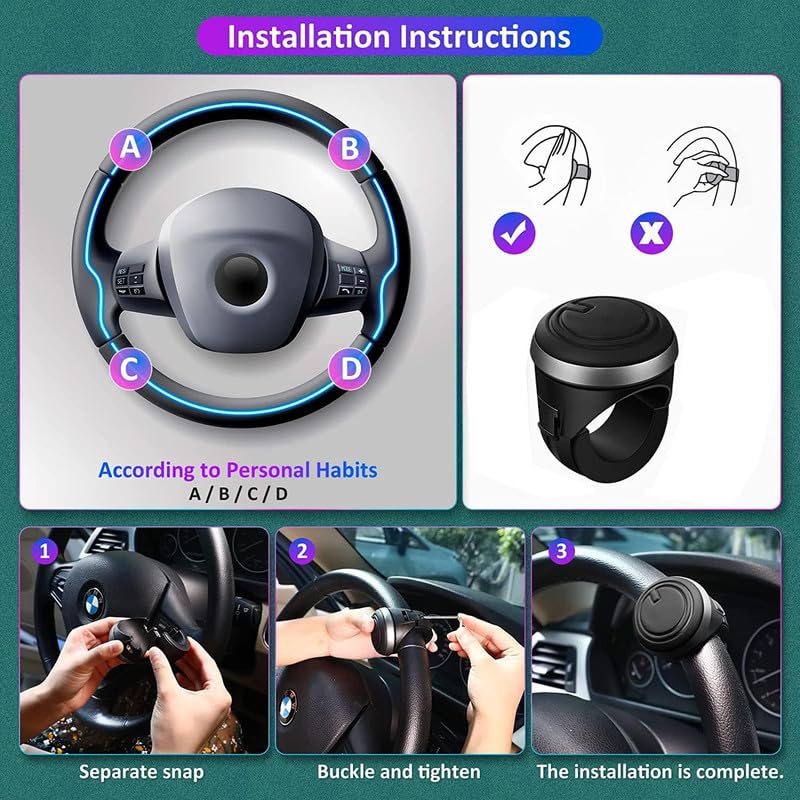 Installation Instructions

A
B
C
D

According to Personal Habits
A / B / C / D

1
2
3

Separate snap
Buckle and tighten
The installation is complete.