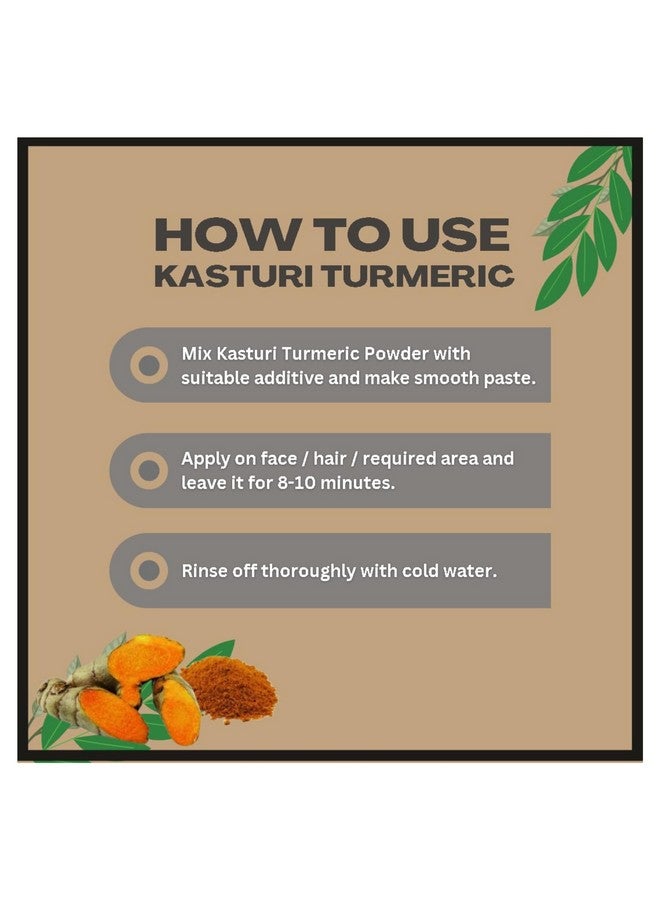 HOW TO USE
KASTURI TURMERIC

Mix Kasturi Turmeric Powder with suitable additive and make smooth paste.

Apply on face / hair / required area and leave it for 8-10 minutes.

Rinse off thoroughly with cold water.