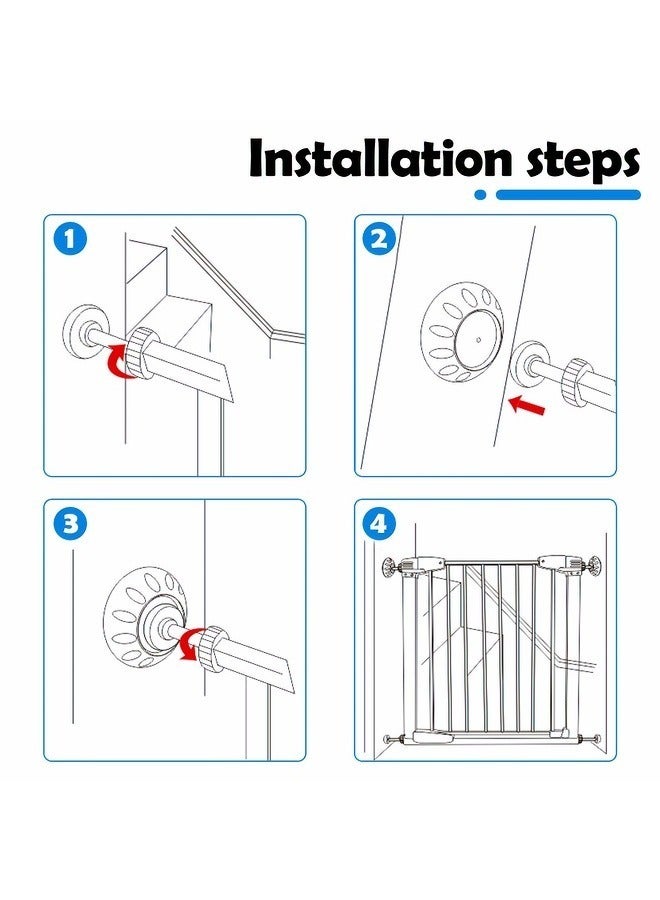 Installation steps

1

2

3

4