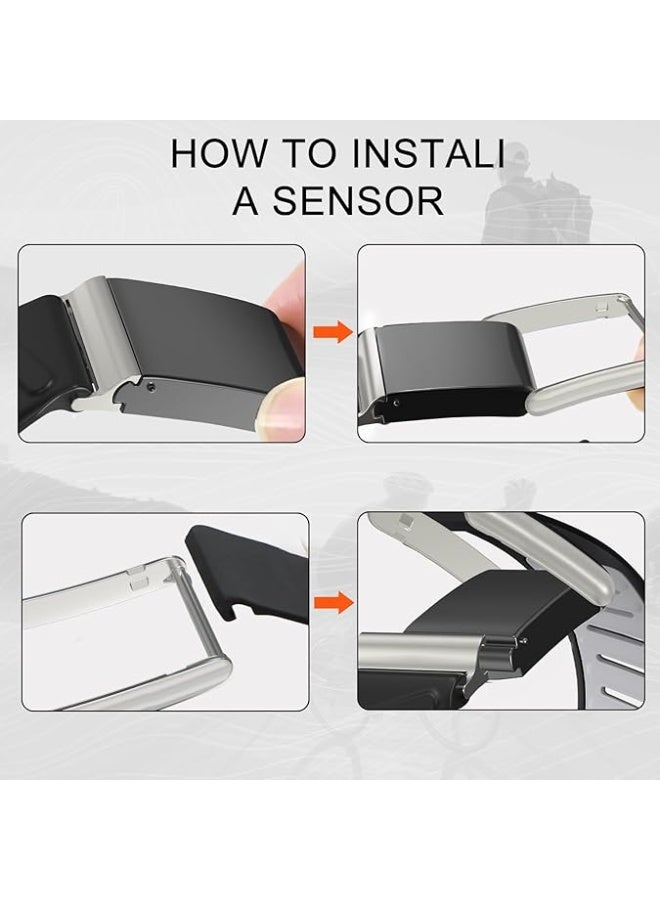 HOW TO INSTALI
A SENSOR