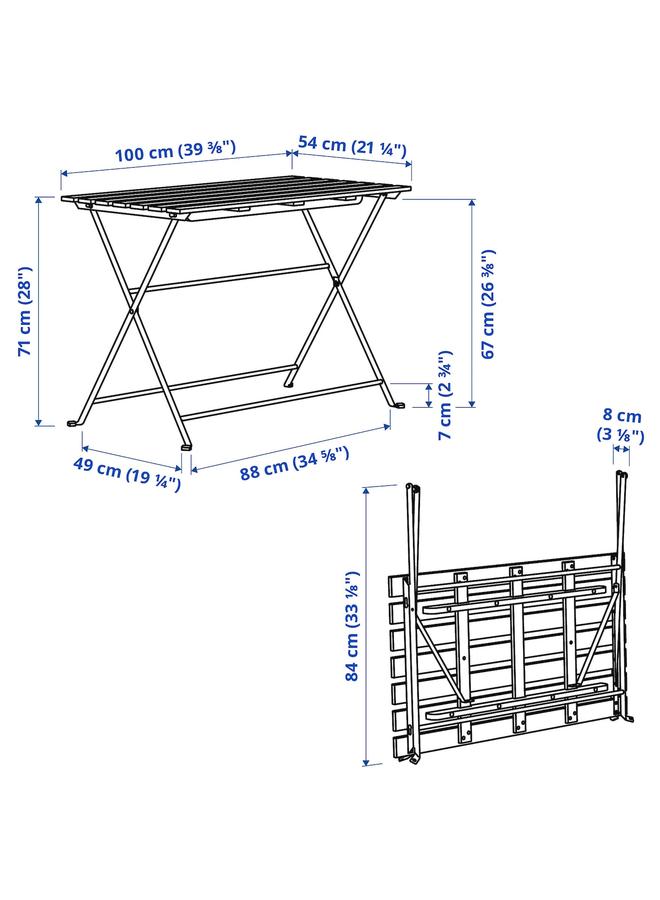 100 cm (39 ⅜")
54 cm (21 ¼")
71 cm (28")
67 cm (26 ⅜")
7 cm (2 ¾")
49 cm (19 ¼")
88 cm (34 ⅝")
8 cm (3 ⅛")
84 cm (33 ⅛")