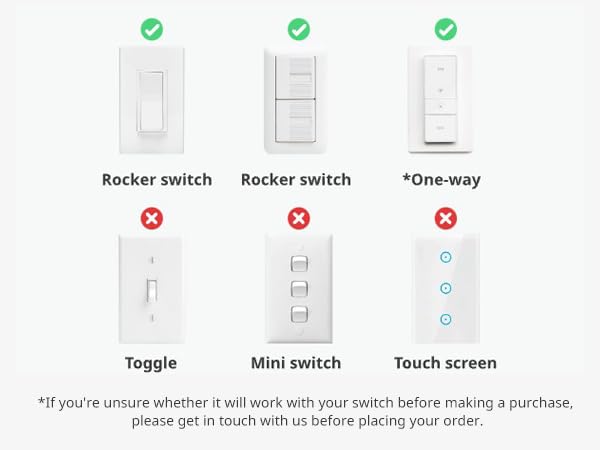 Rocker switch

Rocker switch

*One-way

Toggle

Mini switch

Touch screen

*If you're unsure whether it will work with your switch before making a purchase, please get in touch with us before placing your order.