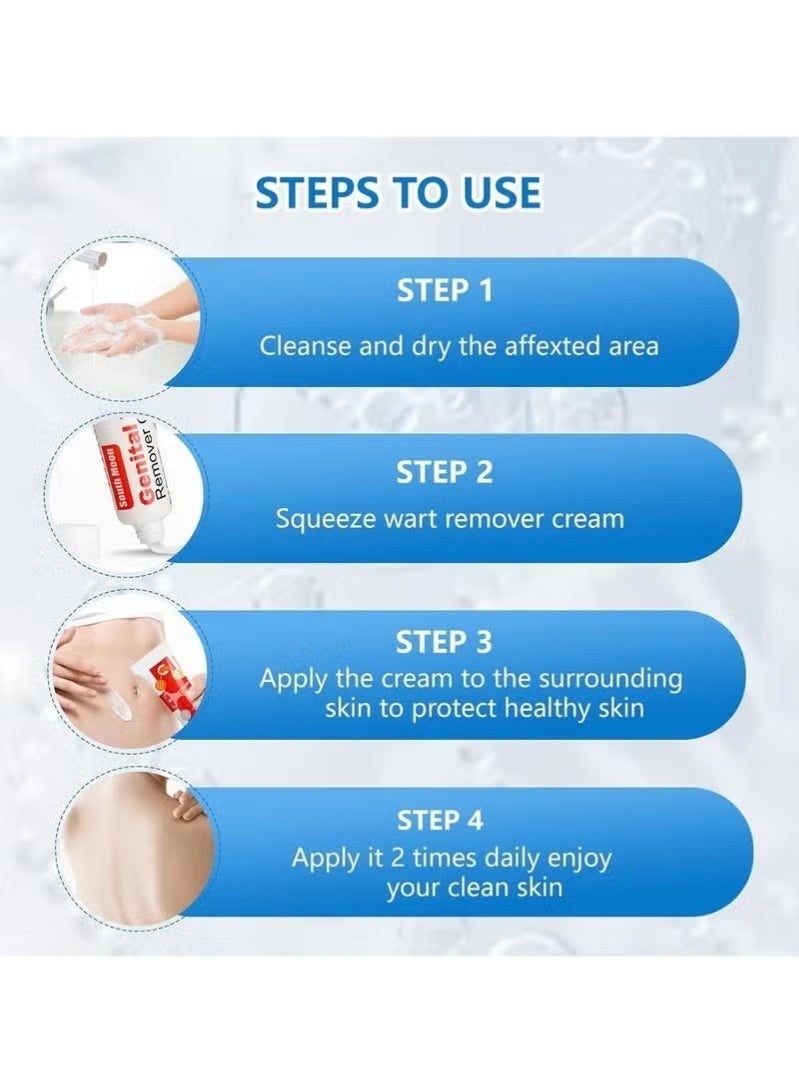 STEPS TO USE

STEP 1
Cleanse and dry the affexted area

South Moon
Genital
Remover

STEP 2
Squeeze wart remover cream

STEP 3
Apply the cream to the surrounding skin to protect healthy skin

STEP 4
Apply it 2 times daily enjoy your clean skin