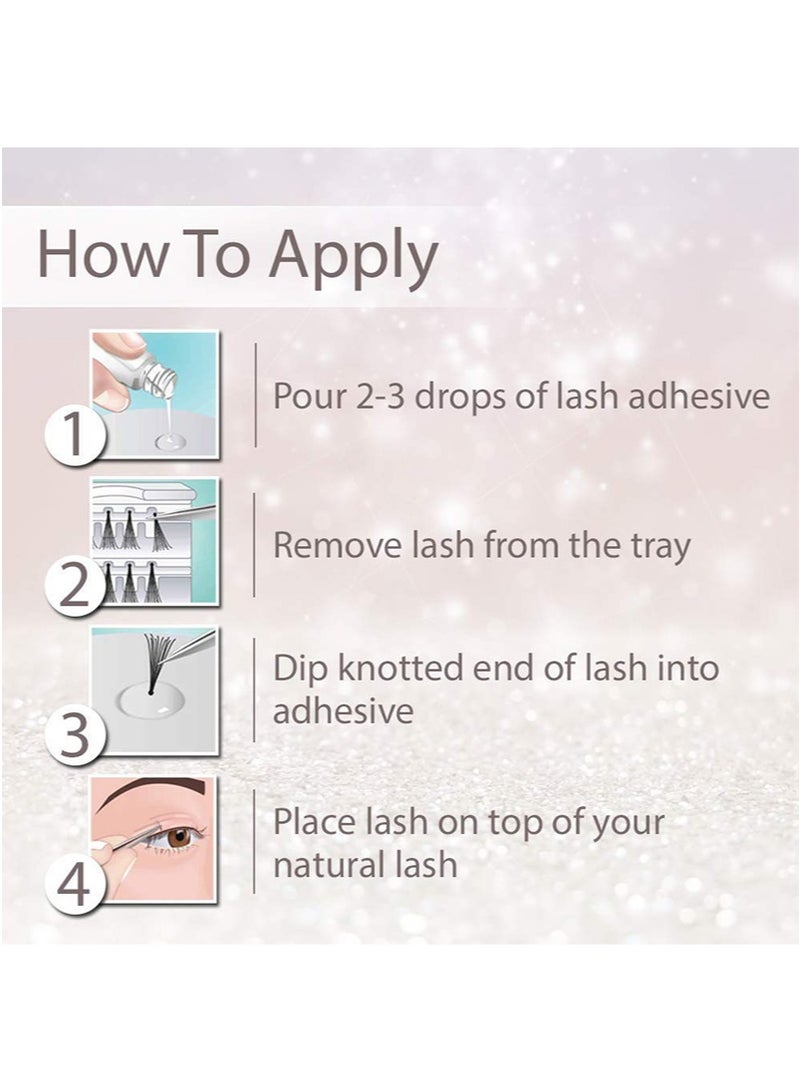 How To Apply

1 Pour 2-3 drops of lash adhesive

2 Remove lash from the tray

3 Dip knotted end of lash into adhesive

4 Place lash on top of your natural lash