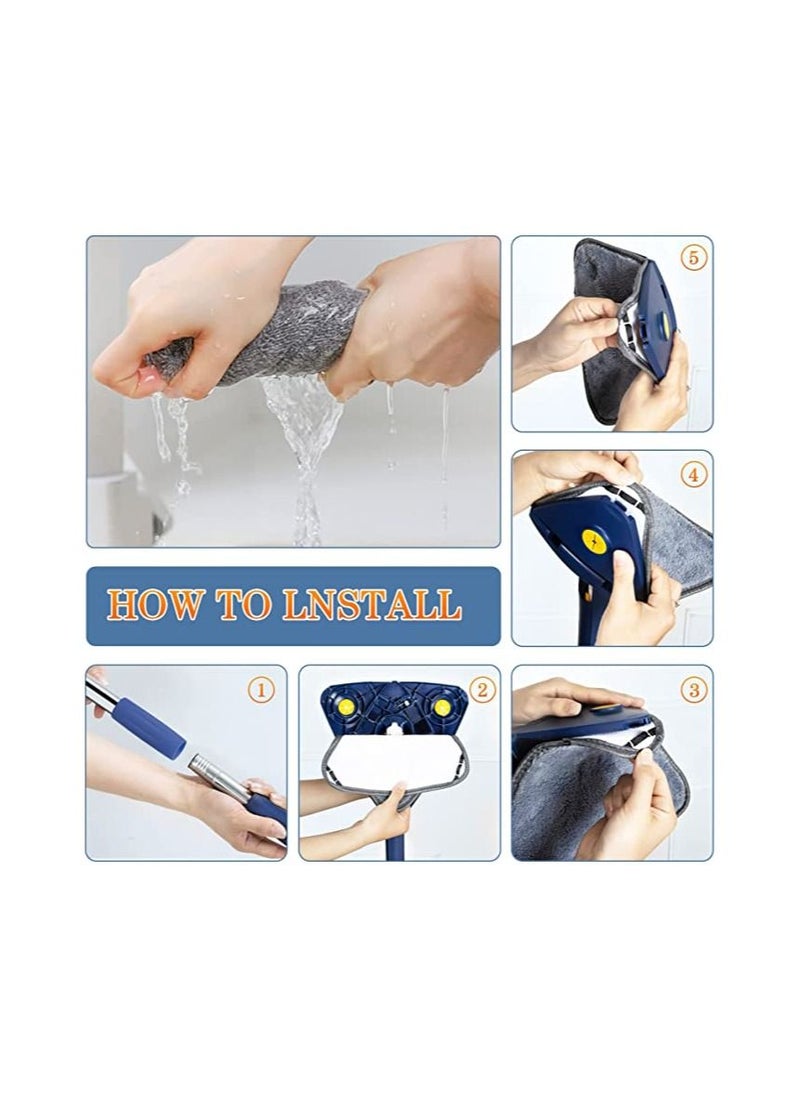 ⑤

④

HOW TO LNSTALL

①

②

③