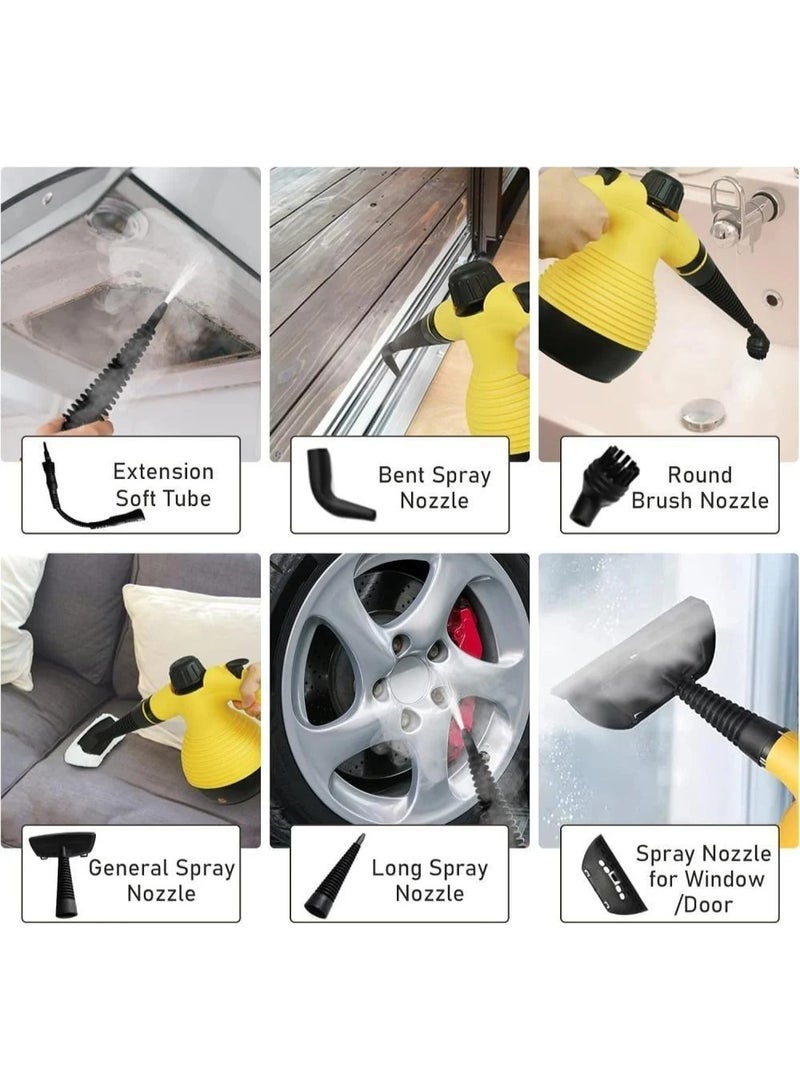 Extension Soft Tube

Bent Spray Nozzle

Round Brush Nozzle

General Spray Nozzle

Long Spray Nozzle

Spray Nozzle for Window /Door