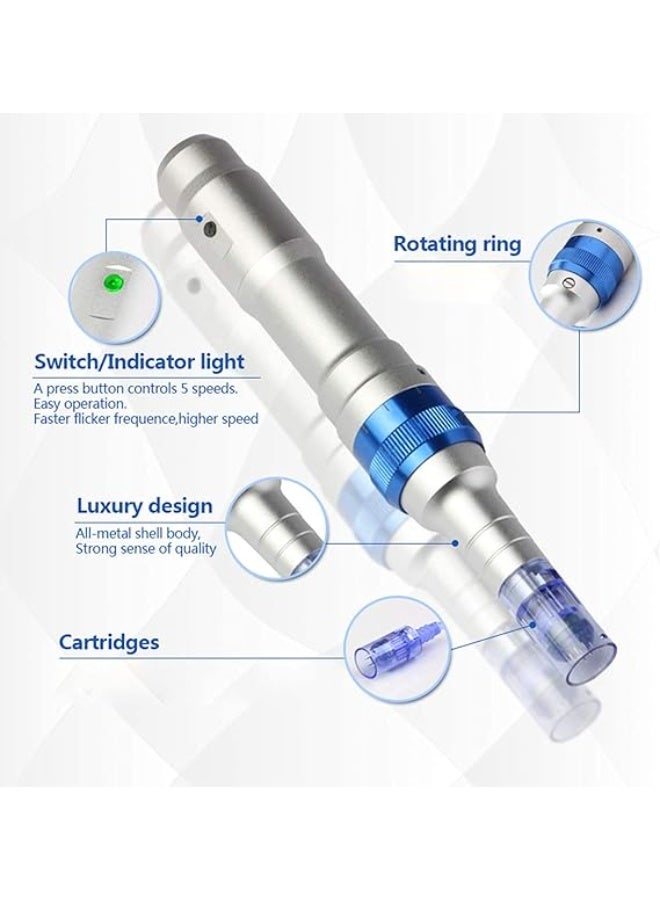 Rotating ring

Switch/Indicator light

A press button controls 5 speeds.
Easy operation.
Faster flicker frequence,higher speed

Luxury design

All-metal shell body,
Strong sense of quality

Cartridges