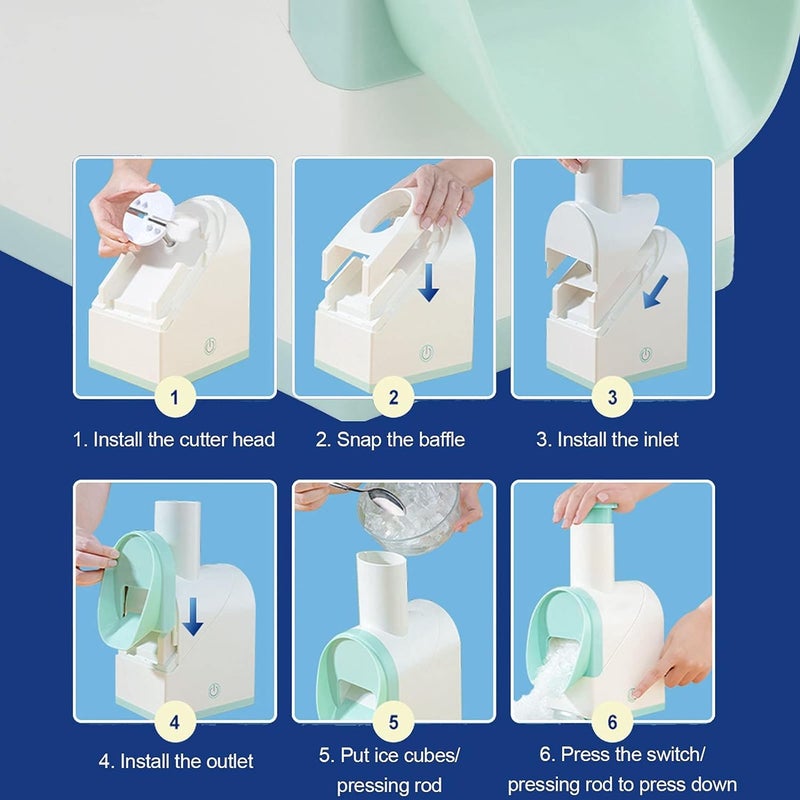 1

1. Install the cutter head

2

2. Snap the baffle

3

3. Install the inlet

4

4. Install the outlet

5

5. Put ice cubes/ pressing rod

6

6. Press the switch/ pressing rod to press down