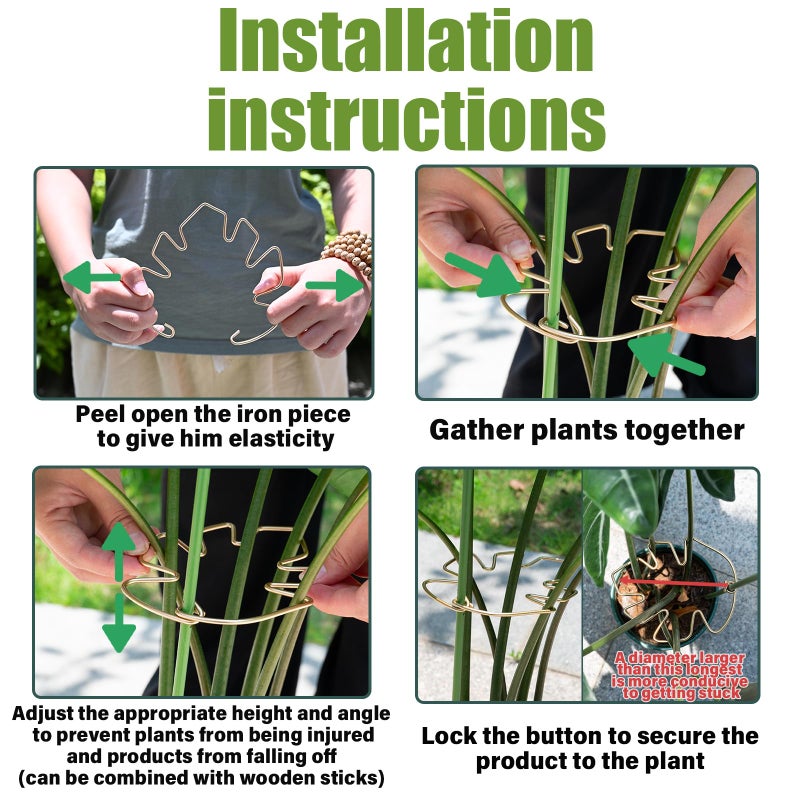 Installation instructions

Peel open the iron piece to give him elasticity

Gather plants together

Adjust the appropriate height and angle to prevent plants from being injured and products from falling off (can be combined with wooden sticks)

A diameter larger than this longest is more conducive to getting stuck

Lock the button to secure the product to the plant