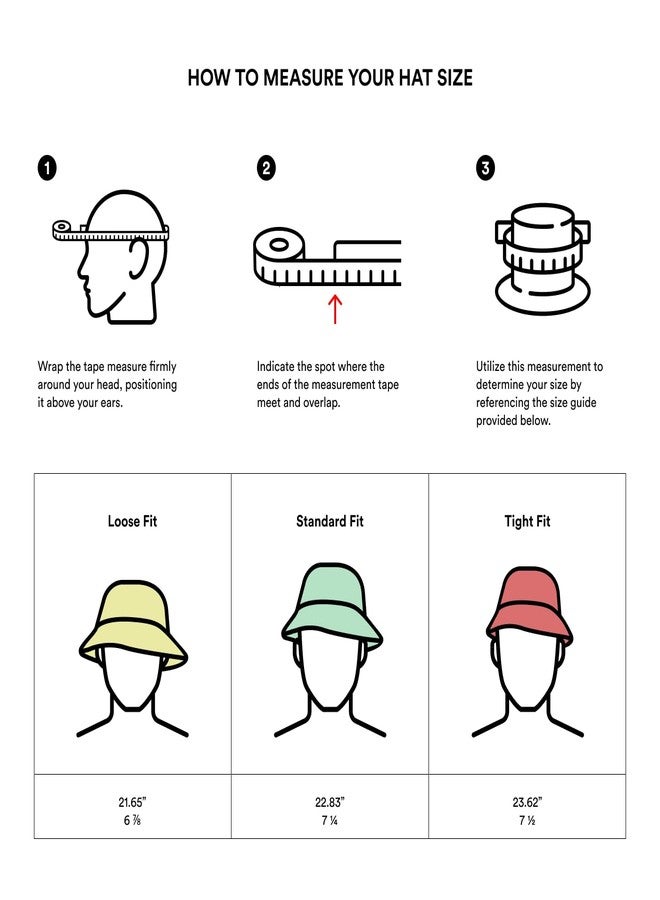 HOW TO MEASURE YOUR HAT SIZE

1

Wrap the tape measure firmly around your head, positioning it above your ears.

2

Indicate the spot where the ends of the measurement tape meet and overlap.

3

Utilize this measurement to determine your size by referencing the size guide provided below.

| Loose Fit | Standard Fit | Tight Fit |
|---|---|---|
| 21.65" 6 ⅞ | 22.83" 7 ¼ | 23.62" 7 ½ |