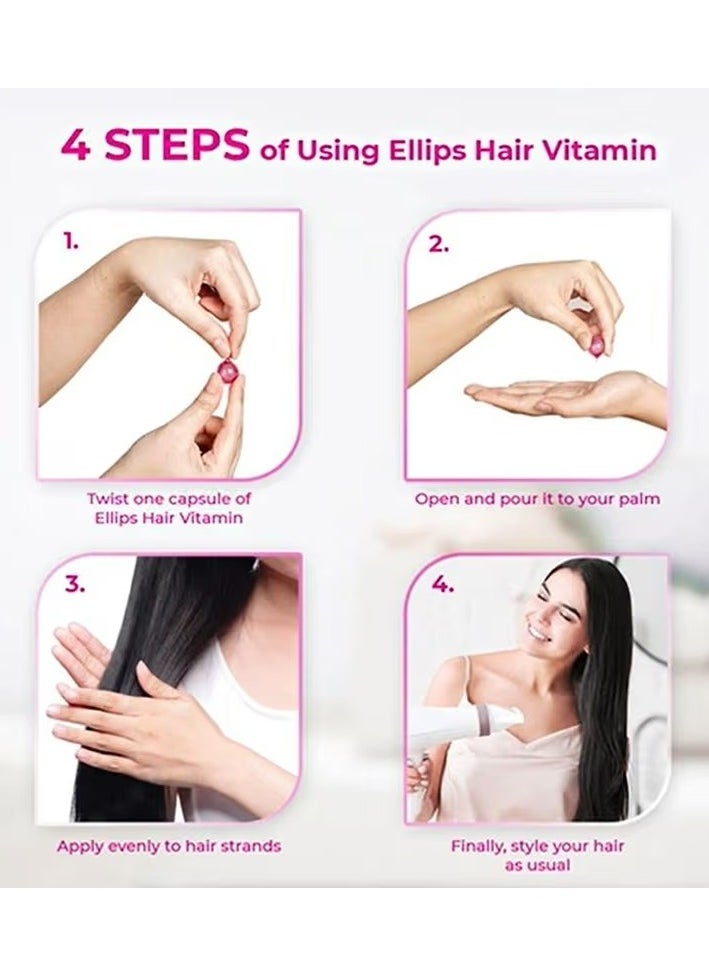 4 STEPS of Using Ellips Hair Vitamin

1.

Twist one capsule of Ellips Hair Vitamin

2.

Open and pour it to your palm

3.

Apply evenly to hair strands

4.

Finally, style your hair as usual