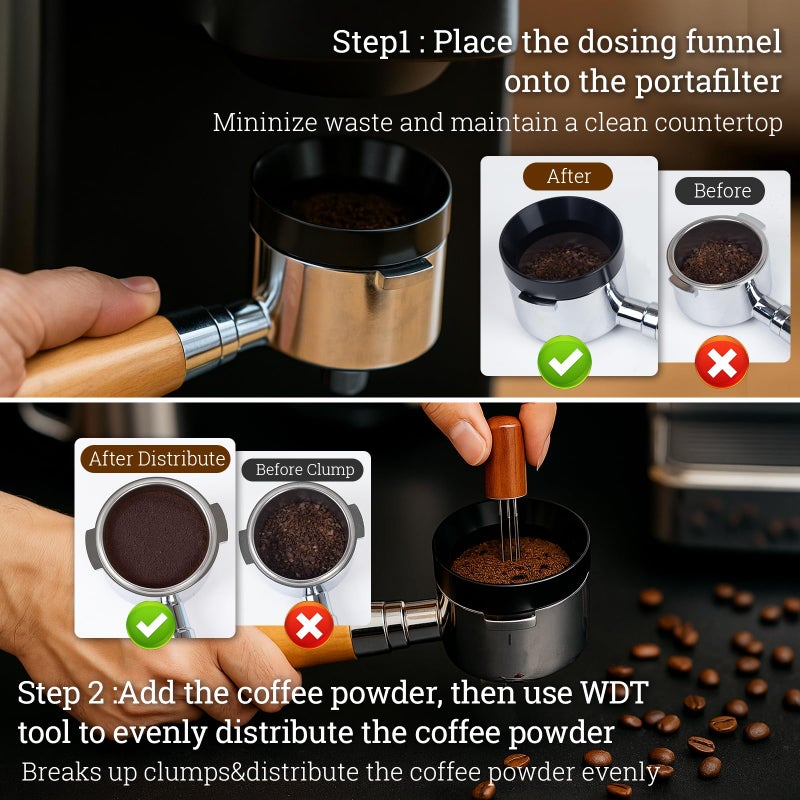 Step1 : Place the dosing funnel onto the portafilter

Mininize waste and maintain a clean countertop

After

Before

After Distribute

Before Clump

Step 2 :Add the coffee powder, then use WDT tool to evenly distribute the coffee powder

Breaks up clumps&distribute the coffee powder evenly