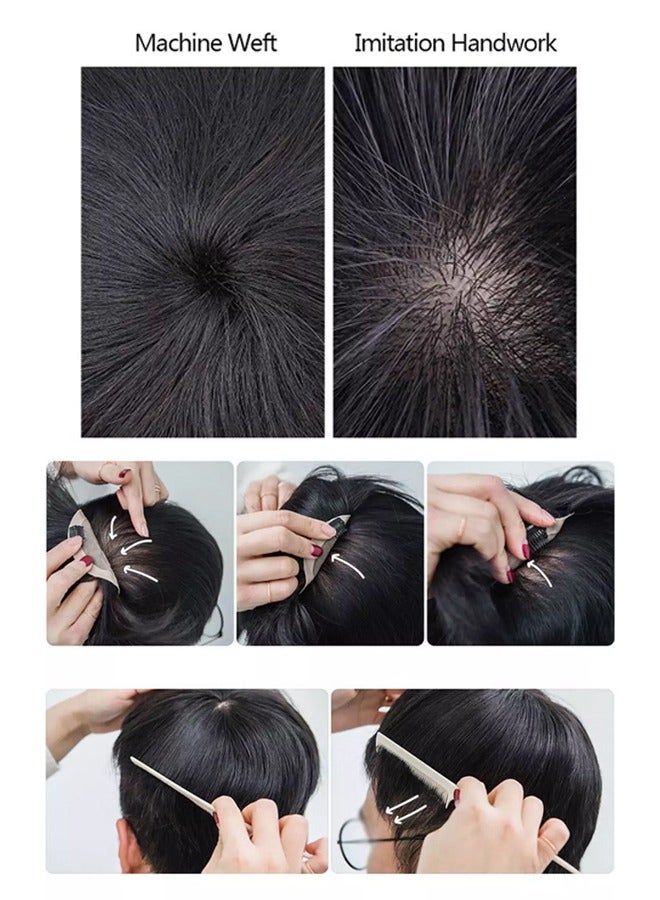 Machine Weft

Imitation Handwork