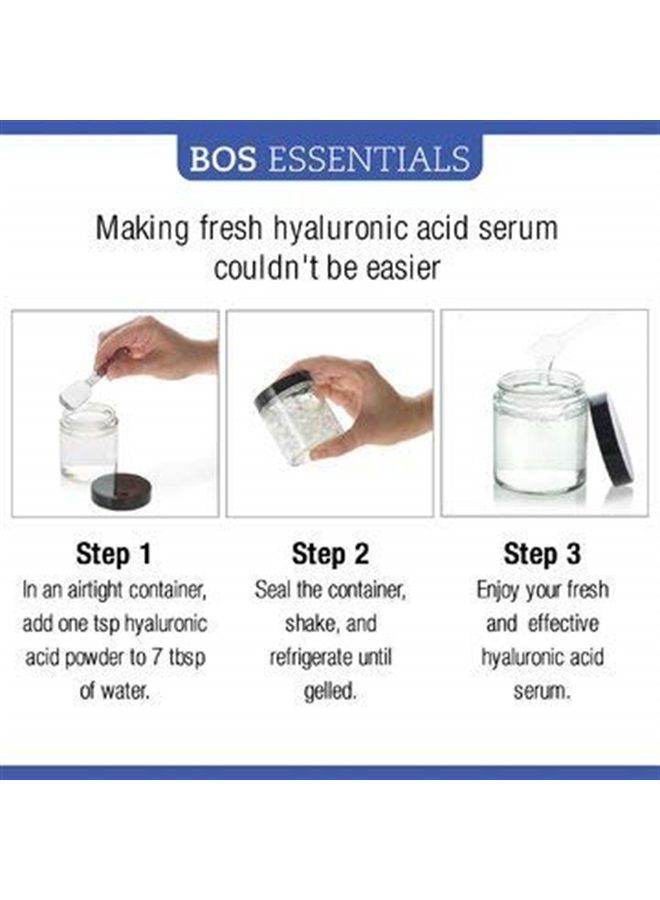 BOS ESSENTIALS

Making fresh hyaluronic acid serum couldn't be easier

Step 1
In an airtight container, add one tsp hyaluronic acid powder to 7 tbsp of water.

Step 2
Seal the container, shake, and refrigerate until gelled.

Step 3
Enjoy your fresh and effective hyaluronic acid serum.