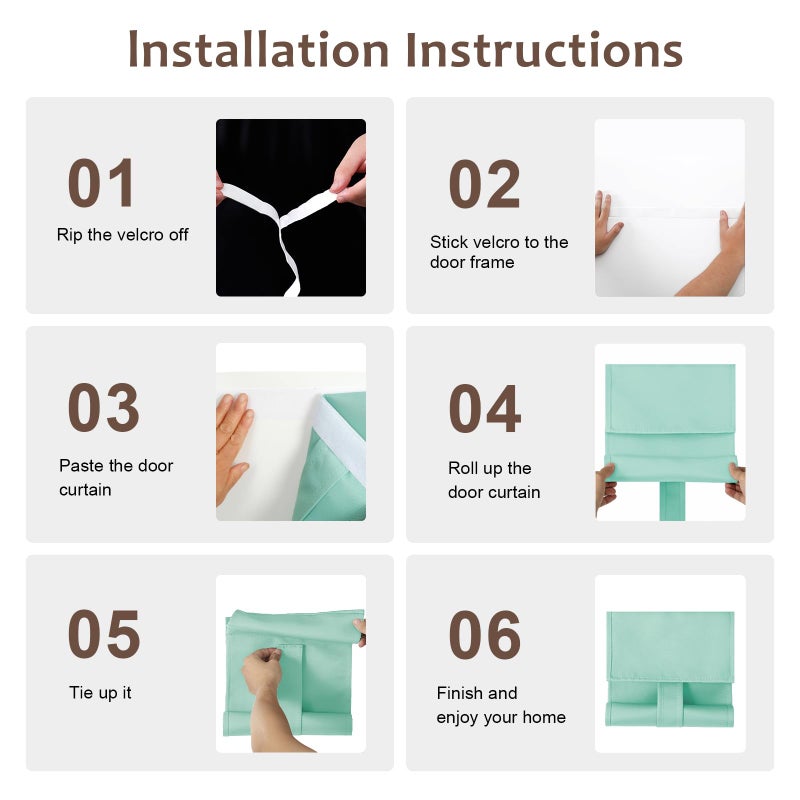 Installation Instructions

01
Rip the velcro off

02
Stick velcro to the door frame

03
Paste the door curtain

04
Roll up the door curtain

05
Tie up it

06
Finish and enjoy your home