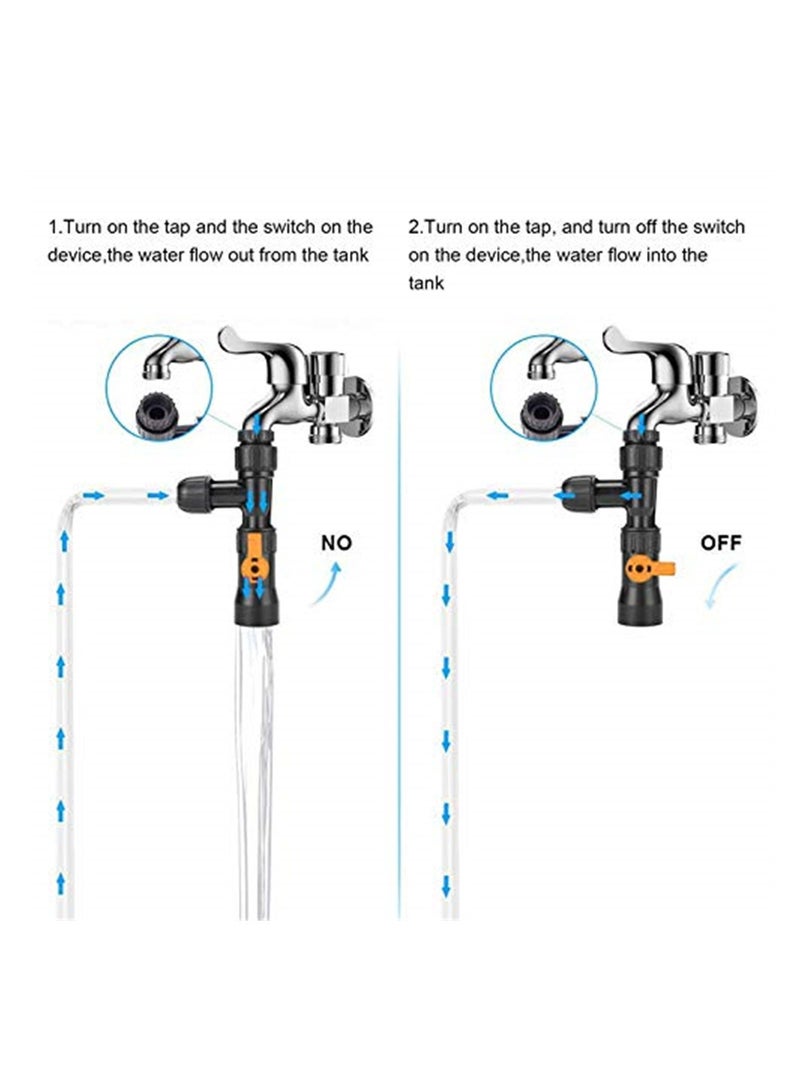 1.Turn on the tap and the switch on the device,the water flow out from the tank

NO

2.Turn on the tap, and turn off the switch on the device,the water flow into the tank

OFF