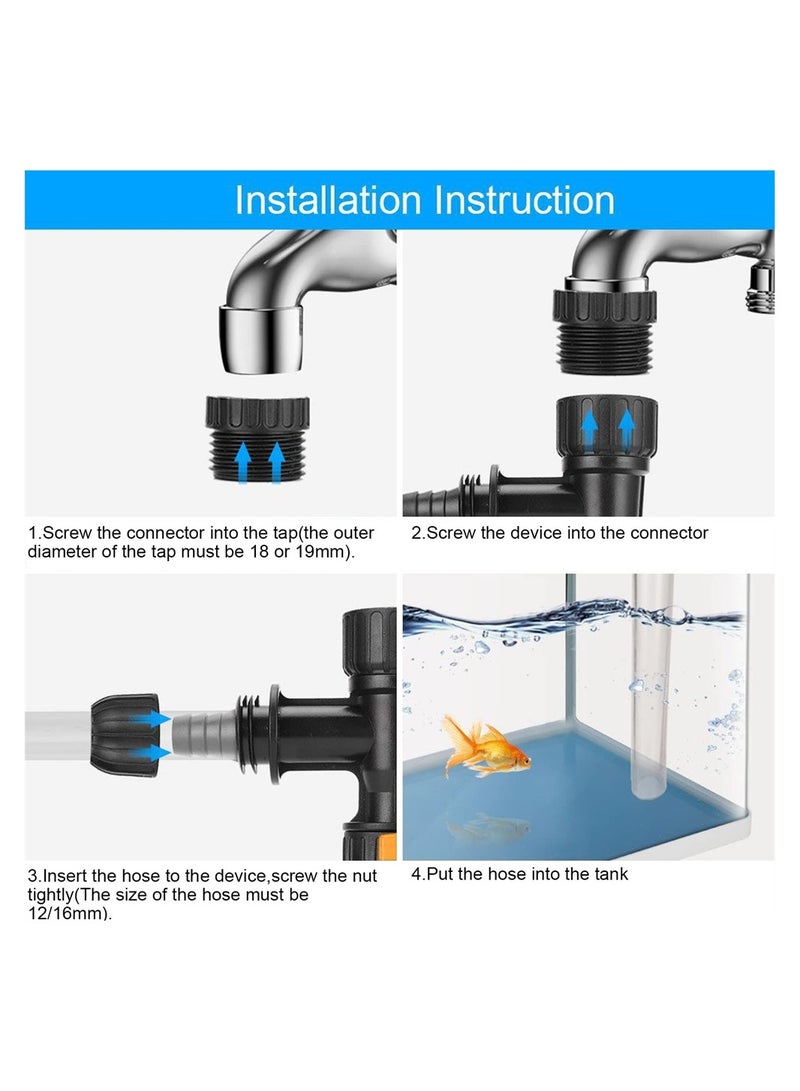 Installation Instruction

1.Screw the connector into the tap(the outer diameter of the tap must be 18 or 19mm).

2.Screw the device into the connector

3.Insert the hose to the device,screw the nut tightly(The size of the hose must be 12/16mm).

4.Put the hose into the tank