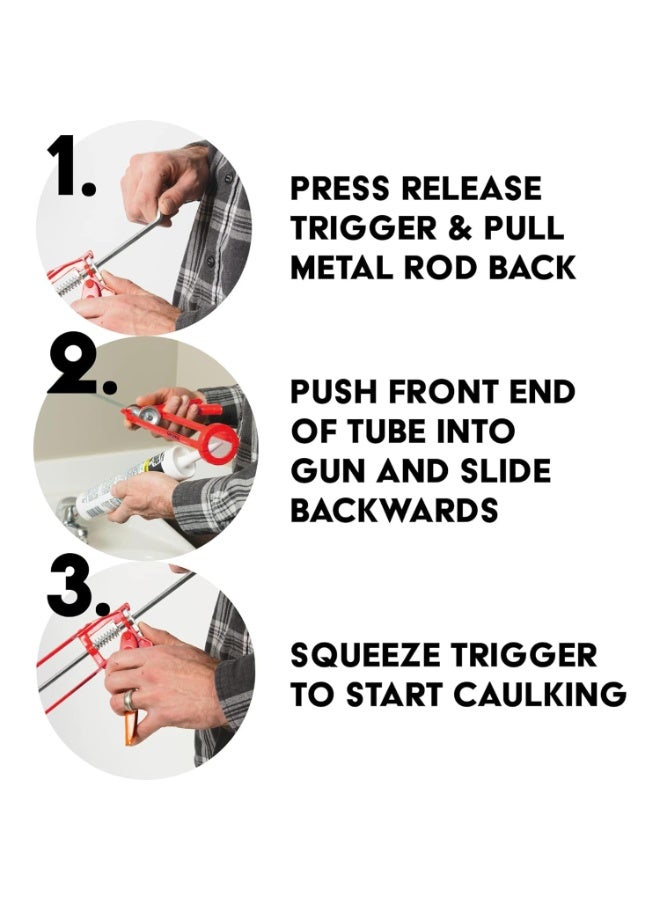 1.

PRESS RELEASE TRIGGER & PULL METAL ROD BACK

2.

PUSH FRONT END OF TUBE INTO GUN AND SLIDE BACKWARDS

3.

SQUEEZE TRIGGER TO START CAULKING