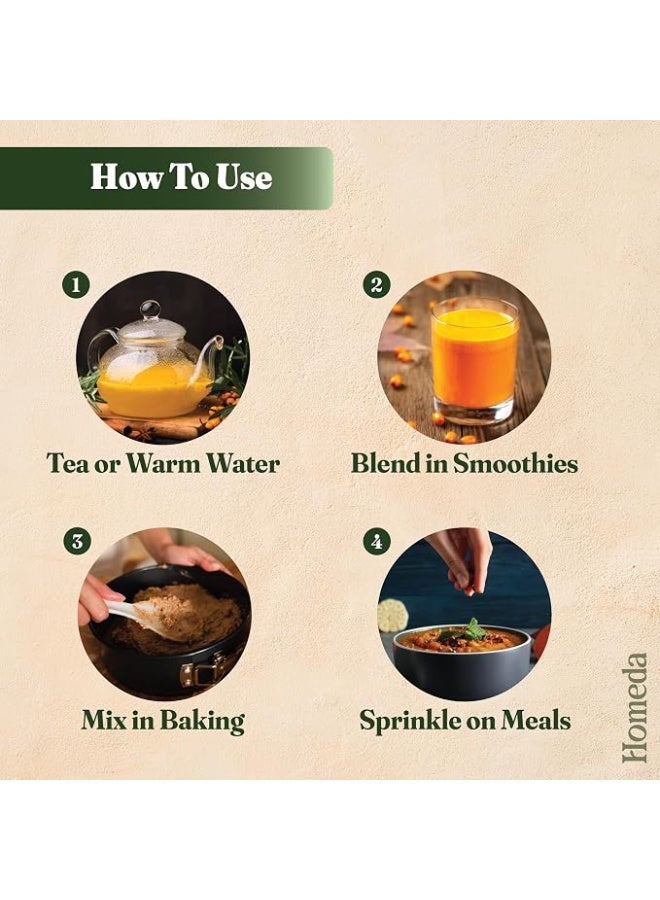 How To Use

1
Tea or Warm Water

2
Blend in Smoothies

3
Mix in Baking

4
Sprinkle on Meals

Homeda