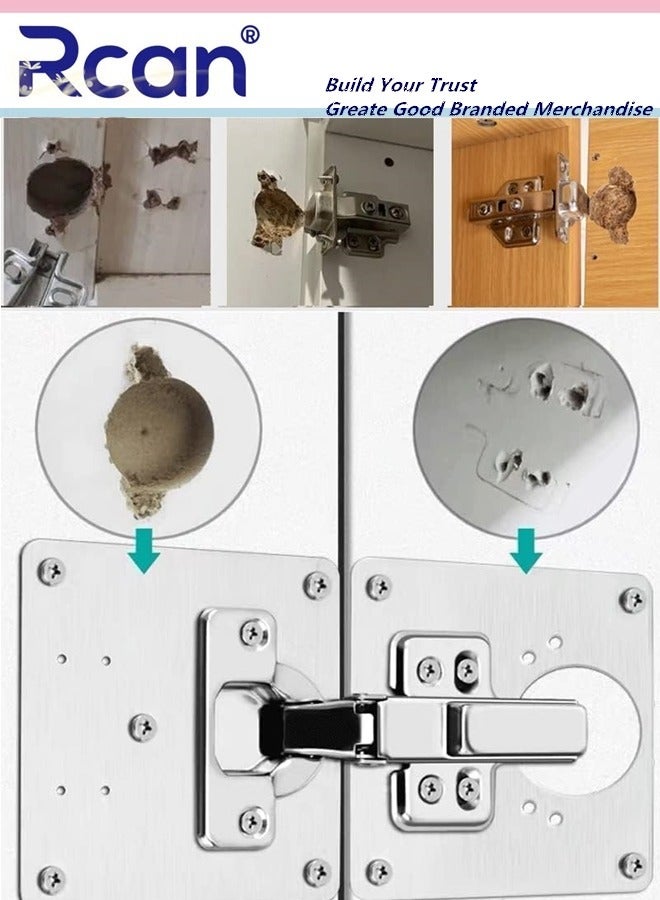 Rcan®
Build Your Trust
Greate Good Branded Merchandise