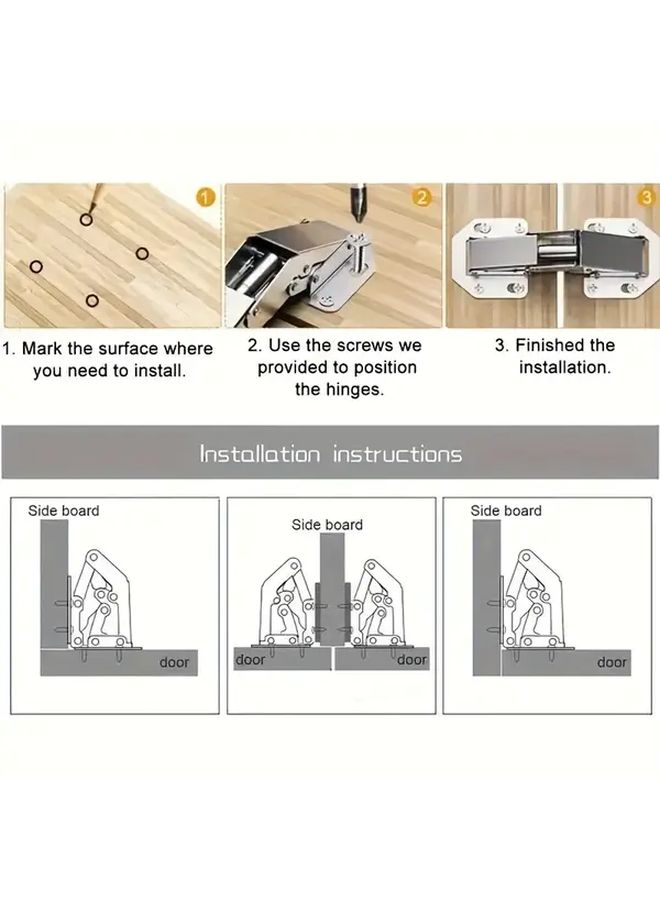 1

2

3

1. Mark the surface where you need to install.

2. Use the screws we provided to position the hinges.

3. Finished the installation.

Installation instructions

Side board

door

Side board

door

door

Side board

door