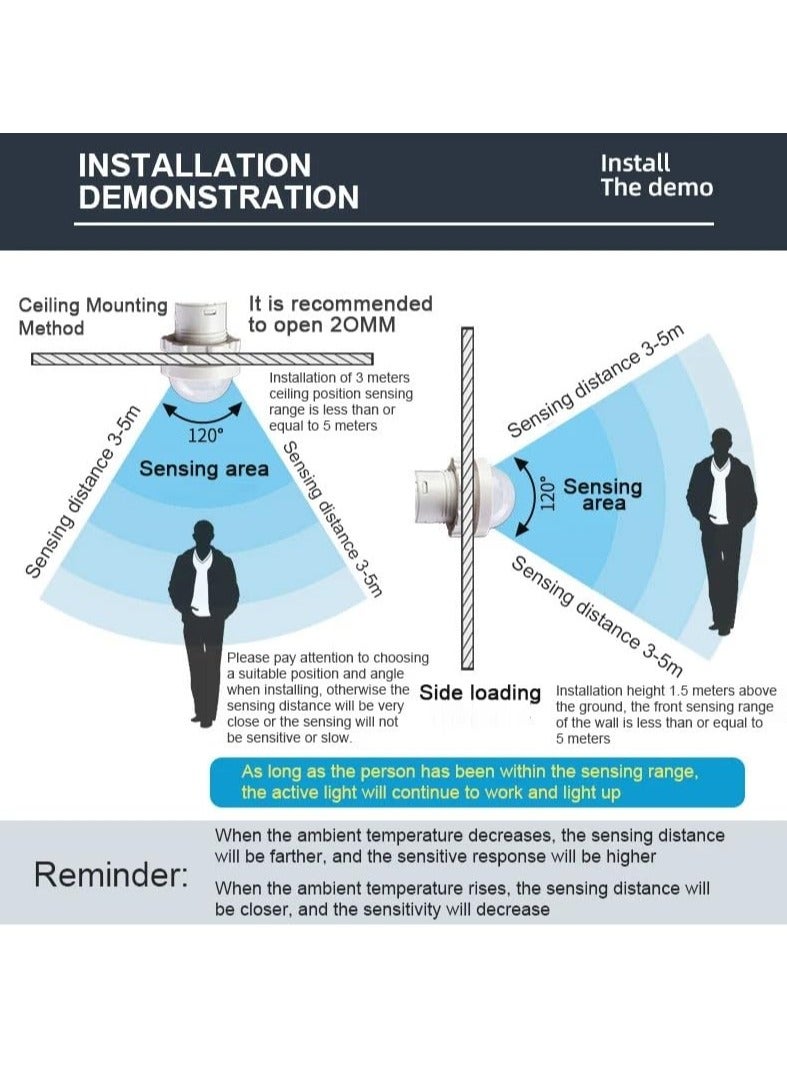 INSTALLATION DEMONSTRATION

Install The demo

Ceiling Mounting Method

It is recommended to open 2OMM

Installation of 3 meters ceiling position sensing range is less than or equal to 5 meters

120°

Sensing area

Sensing distance 3-5m

Sensing distance 3-5m

Please pay attention to choosing a suitable position and angle when installing, otherwise the sensing distance will be very close or the sensing will not be sensitive or slow.

Sensing distance 3-5m

120°

Sensing area

Sensing distance 3-5m

Side loading

Installation height 1.5 meters above the ground, the front sensing range of the wall is less than or equal to 5 meters

As long as the person has been within the sensing range, the active light will continue to work and light up

Reminder:

When the ambient temperature decreases, the sensing distance will be farther, and the sensitive response will be higher

When the ambient temperature rises, the sensing distance will be closer, and the sensitivity will decrease