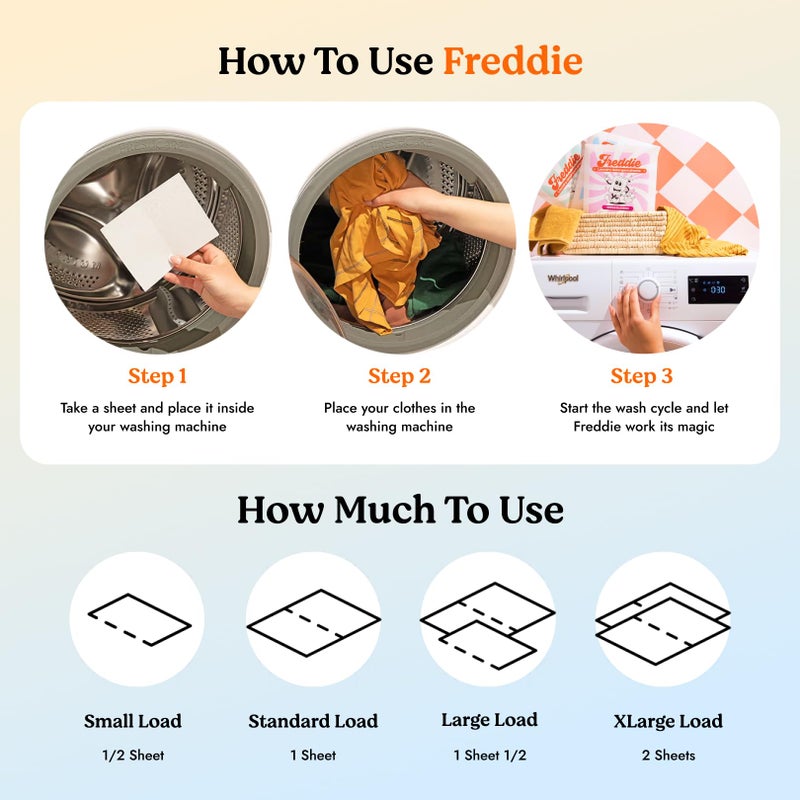 How To Use Freddie

Freddie

Freddie

Whirlpool

0:30

Step 1
Take a sheet and place it inside your washing machine

Step 2
Place your clothes in the washing machine

Step 3
Start the wash cycle and let Freddie work its magic

How Much To Use

Small Load
1/2 Sheet

Standard Load
1 Sheet

Large Load
1 Sheet 1/2

XLarge Load
2 Sheets