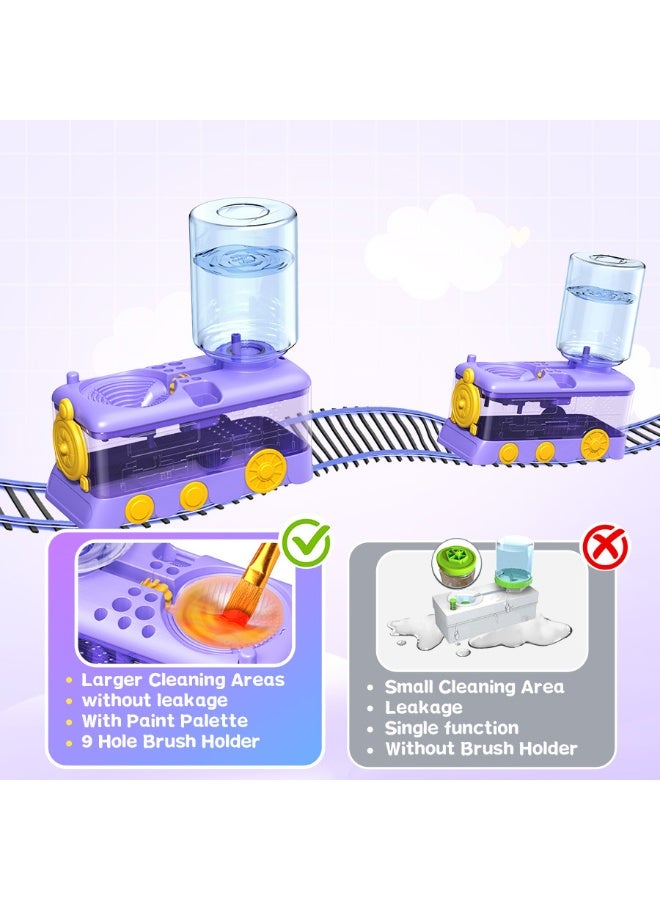 • Larger Cleaning Areas
• without leakage
• With Paint Palette
• 9 Hole Brush Holder

• Small Cleaning Area
• Leakage
• Single function
• Without Brush Holder