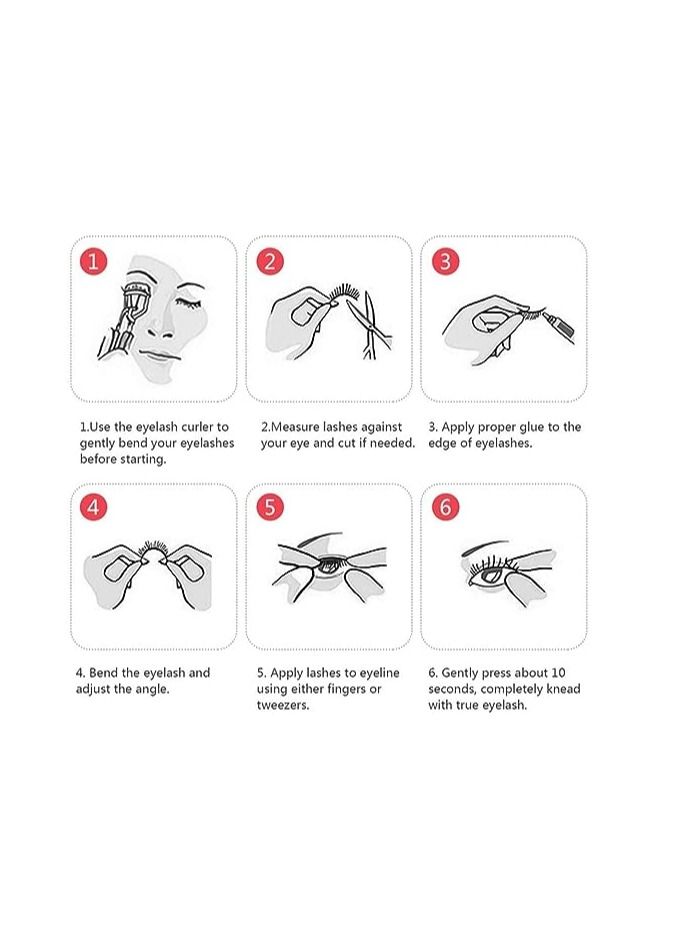 1

2

3

1.Use the eyelash curler to gently bend your eyelashes before starting.

2.Measure lashes against your eye and cut if needed.

3. Apply proper glue to the edge of eyelashes.

4

5

6

4. Bend the eyelash and adjust the angle.

5. Apply lashes to eyeline using either fingers or tweezers.

6. Gently press about 10 seconds, completely knead with true eyelash.