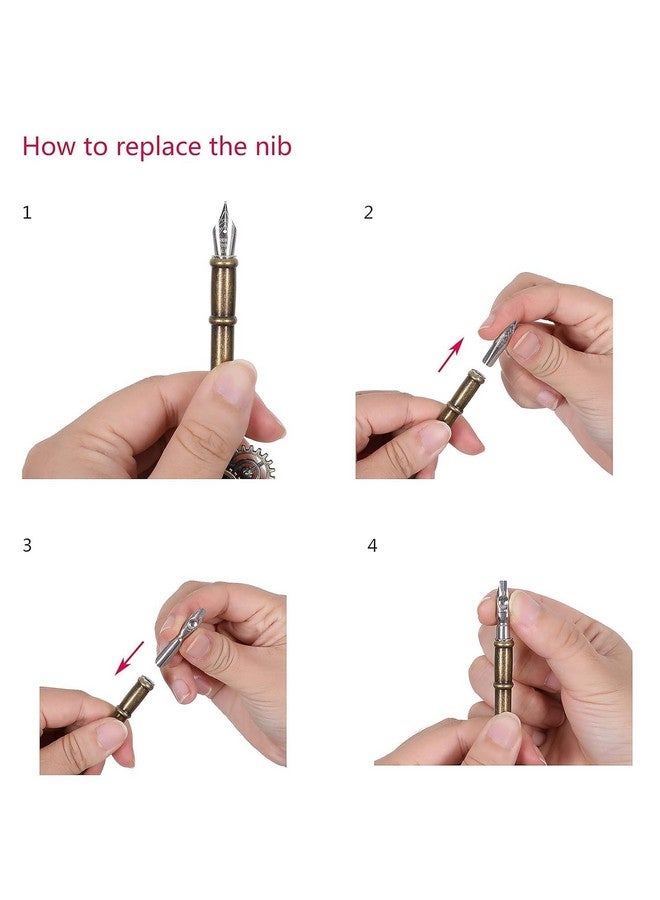 How to replace the nib

1

2

3

4