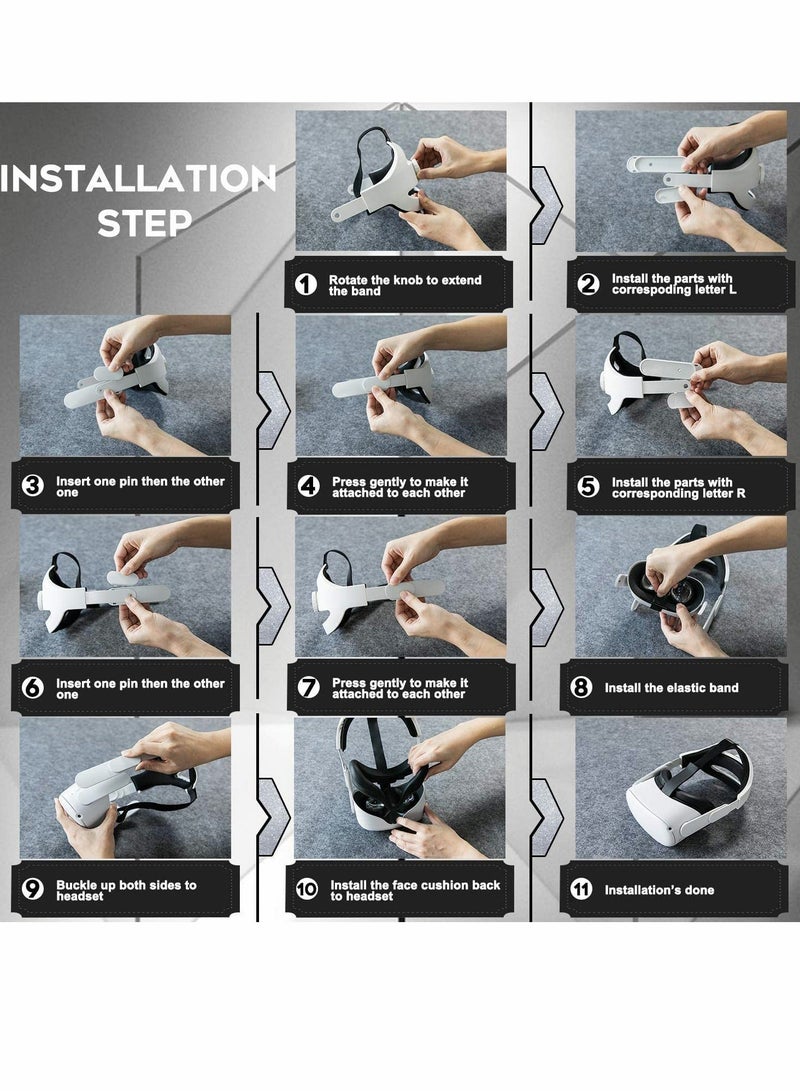 INSTALLATION STEP

1 Rotate the knob to extend the band

2 Install the parts with correspoding letter L

3 Insert one pin then the other one

4 Press gently to make it attached to each other

5 Install the parts with corresponding letter R

6 Insert one pin then the other one

7 Press gently to make it attached to each other

8 Install the elastic band

9 Buckle up both sides to headset

10 Install the face cushion back to headset

11 Installation's done