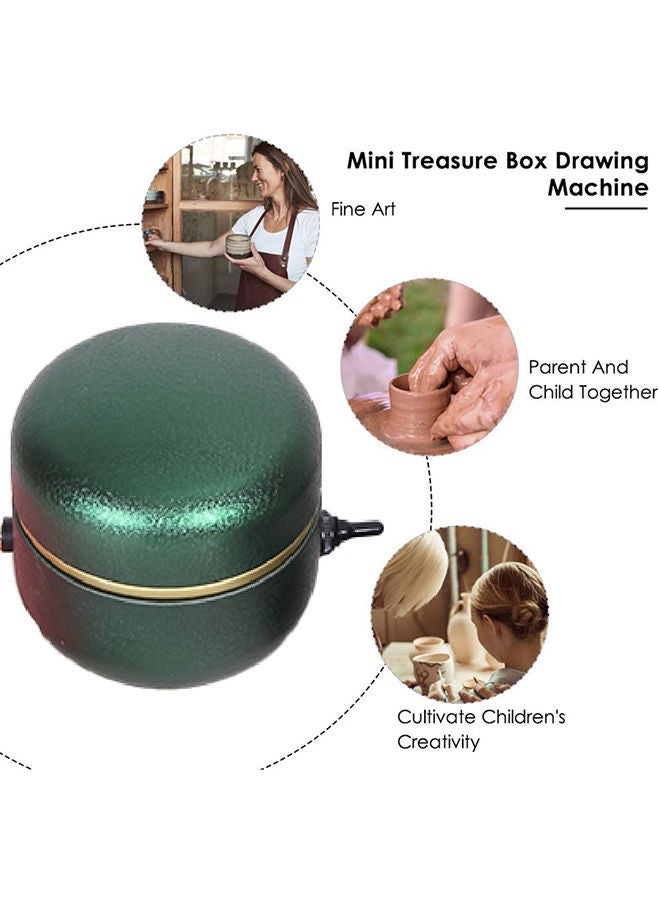 Mini Treasure Box Drawing Machine

Fine Art

Parent And Child Together

Cultivate Children's Creativity