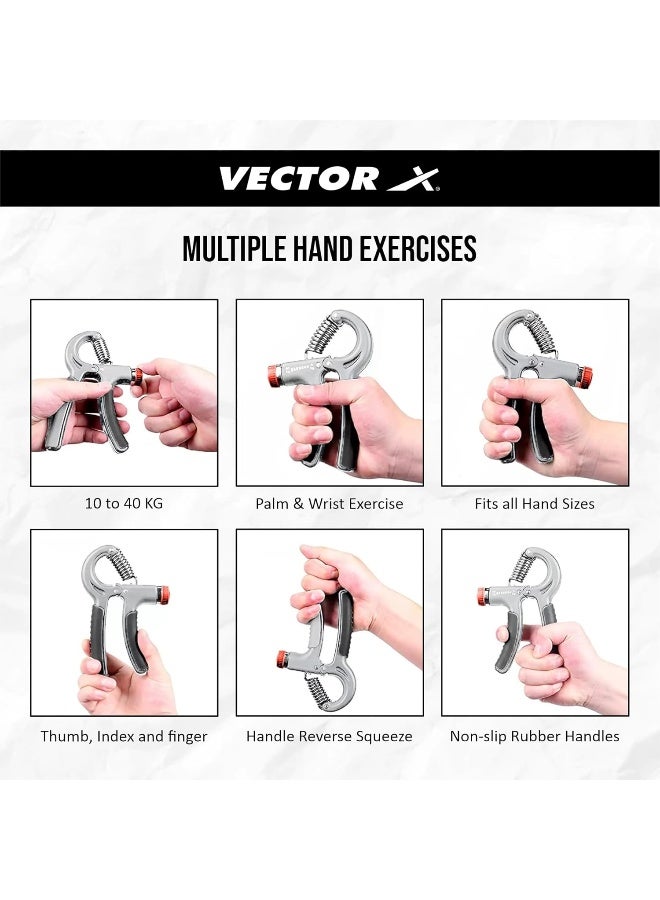 VECTOR X

MULTIPLE HAND EXERCISES

10 to 40 KG

Palm & Wrist Exercise

Fits all Hand Sizes

Thumb, Index and finger

Handle Reverse Squeeze

Non-slip Rubber Handles