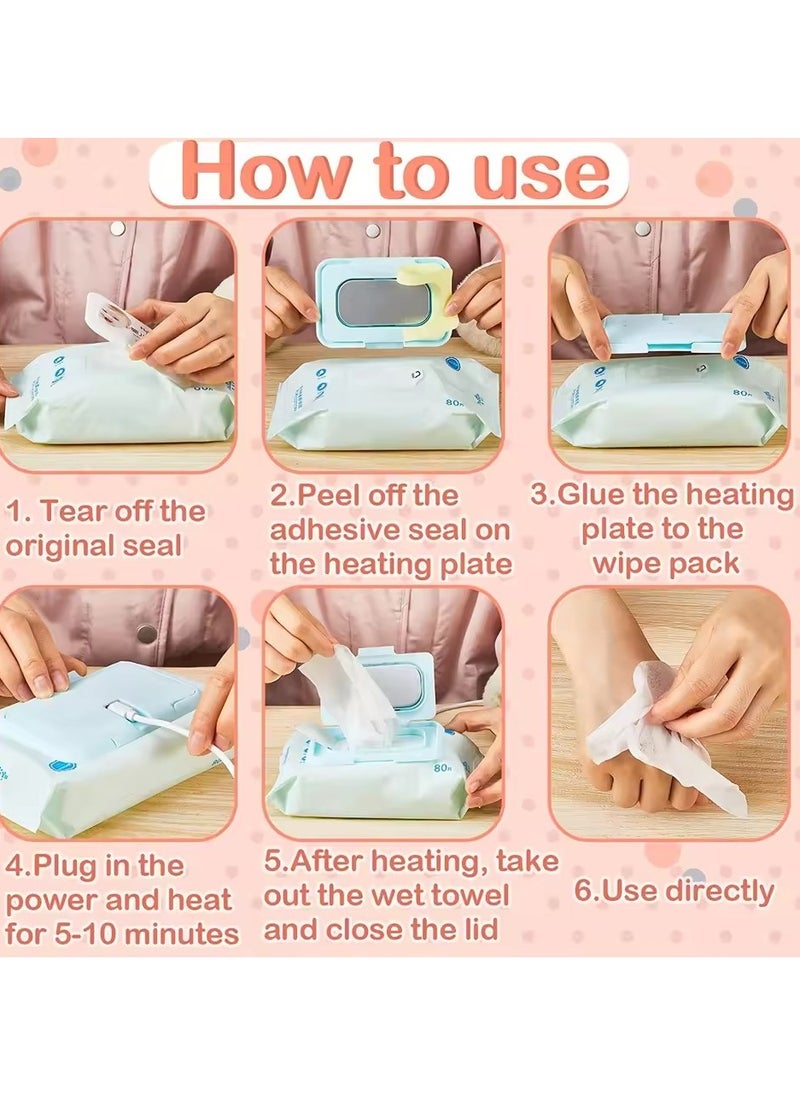 How to use

1. Tear off the original seal

2.Peel off the adhesive seal on the heating plate

3.Glue the heating plate to the wipe pack

4.Plug in the power and heat for 5-10 minutes

5.After heating, take out the wet towel and close the lid

6.Use directly