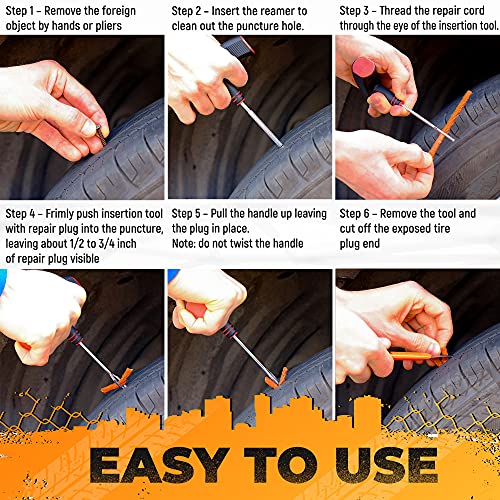 Step 1 – Remove the foreign object by hands or pliers

Step 2 – Insert the reamer to clean out the puncture hole.

Step 3 – Thread the repair cord through the eye of the insertion tool.

Step 4 – Frimly push insertion tool with repair plug into the puncture, leaving about 1/2 to 3/4 inch of repair plug visible

Step 5 – Pull the handle up leaving the plug in place.
Note: do not twist the handle

Step 6 – Remove the tool and cut off the exposed tire plug end

EASY TO USE