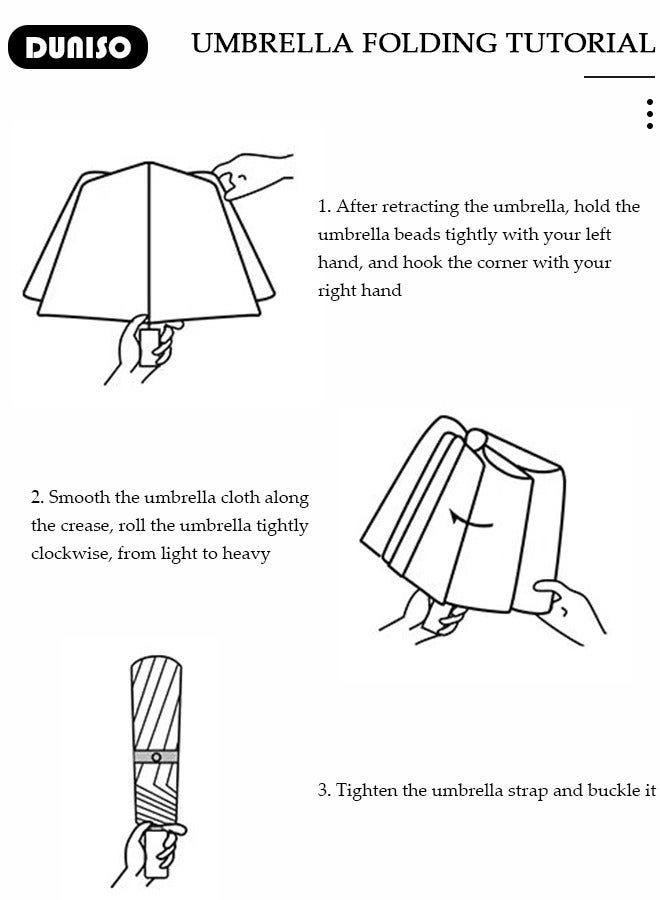 DUNISO

UMBRELLA FOLDING TUTORIAL

1. After retracting the umbrella, hold the umbrella beads tightly with your left hand, and hook the corner with your right hand

2. Smooth the umbrella cloth along the crease, roll the umbrella tightly clockwise, from light to heavy

3. Tighten the umbrella strap and buckle it