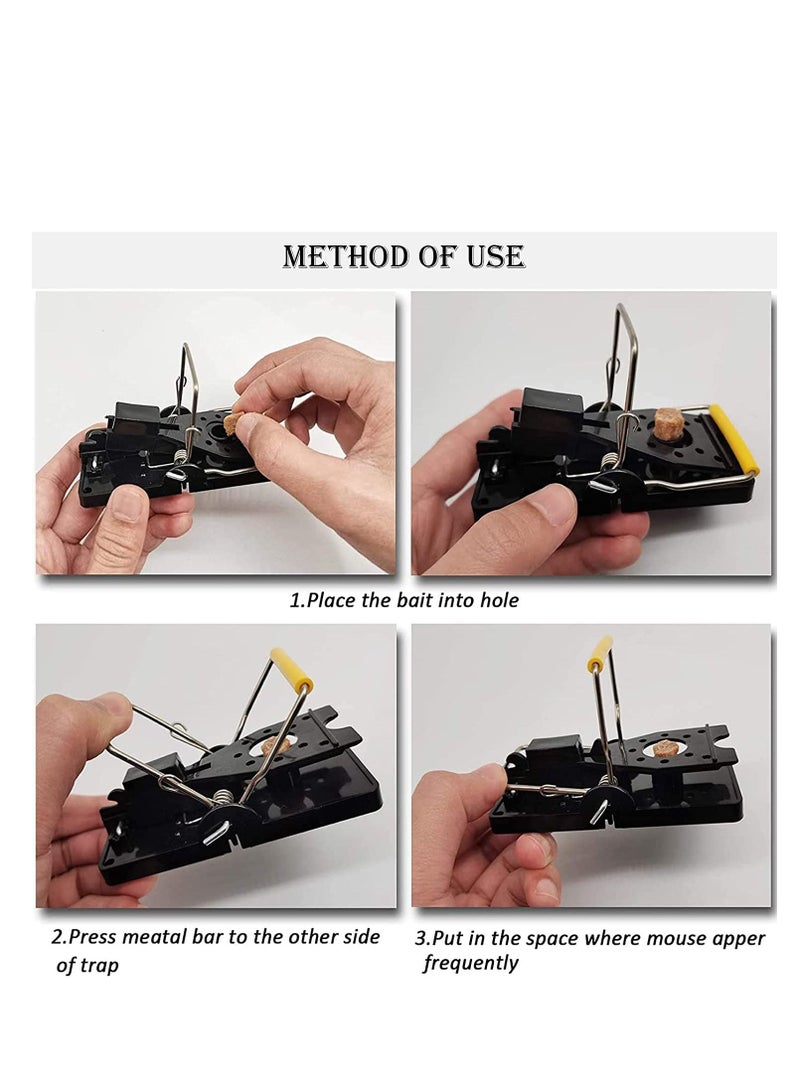 METHOD OF USE

1.Place the bait into hole

2.Press meatal bar to the other side of trap

3.Put in the space where mouse apper frequently